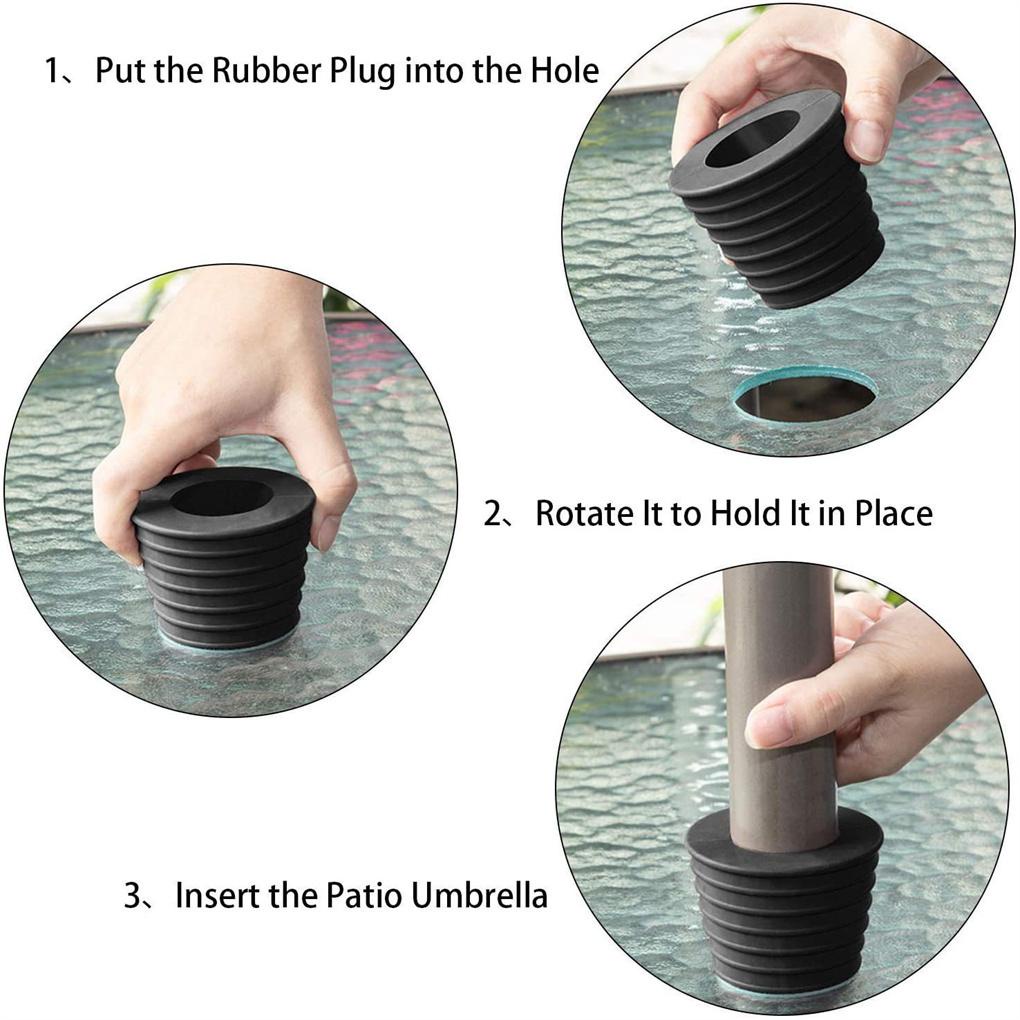 1、Put the Rubber Plug into the Hole

2、Rotate It to Hold It in Place

3、Insert the Patio Umbrella