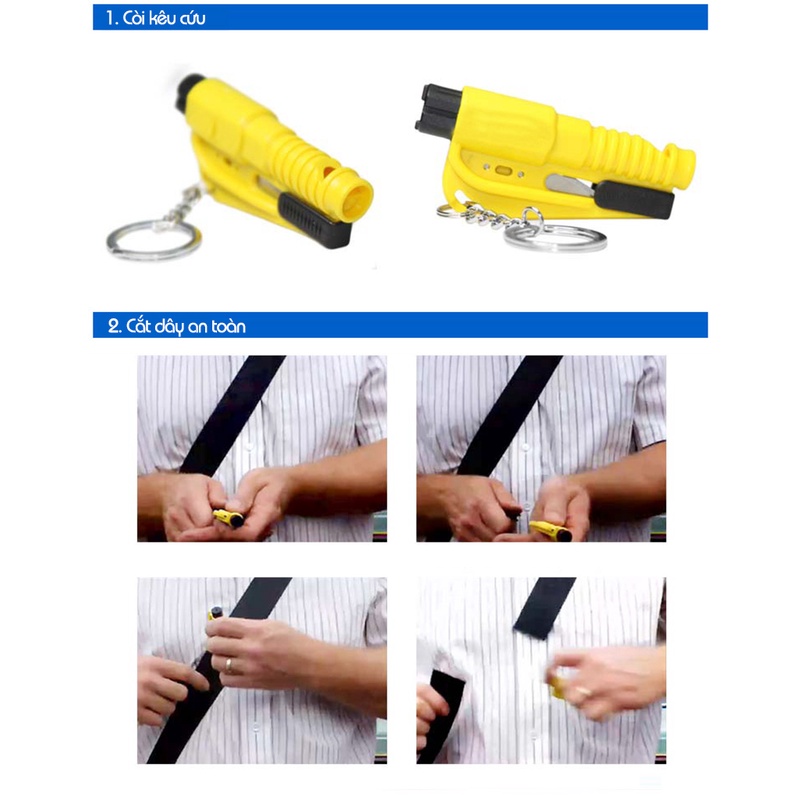 1. Còi kêu cứu

2. Cắt dây an toàn