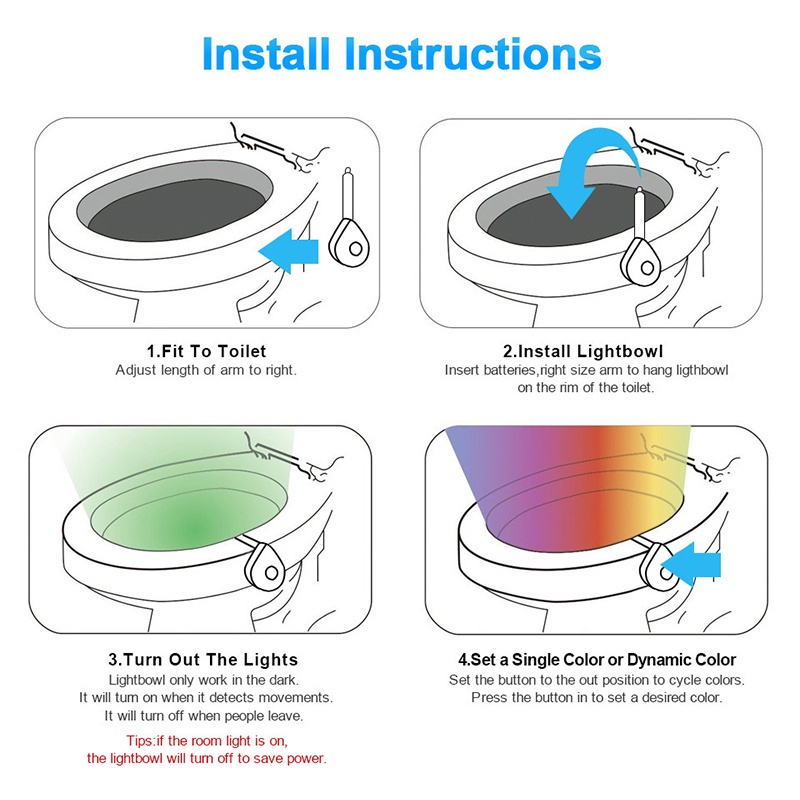 Install Instructions

1.Fit To Toilet
Adjust length of arm to right.

2.Install Lightbowl
Insert batteries,right size arm to hang ligthbowl on the rim of the toilet.

3.Turn Out The Lights
Lightbowl only work in the dark.
It will turn on when it detects movements.
It will turn off when people leave.

Tips:if the room light is on,
the lightbowl will turn off to save power.

4.Set a Single Color or Dynamic Color
Set the button to the out position to cycle colors.
Press the button in to set a desired color.