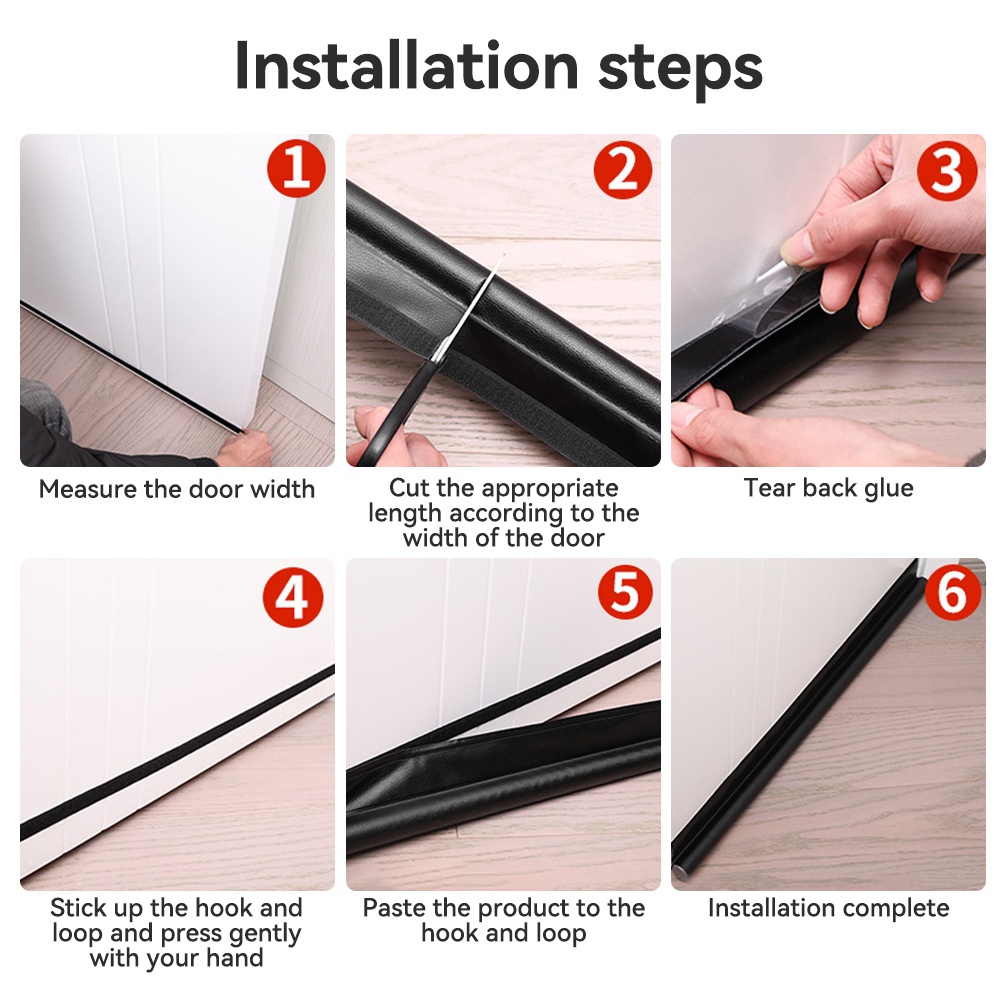 Installation steps

1

Measure the door width

2

Cut the appropriate length according to the width of the door

3

Tear back glue

4

Stick up the hook and loop and press gently with your hand

5

Paste the product to the hook and loop

6

Installation complete