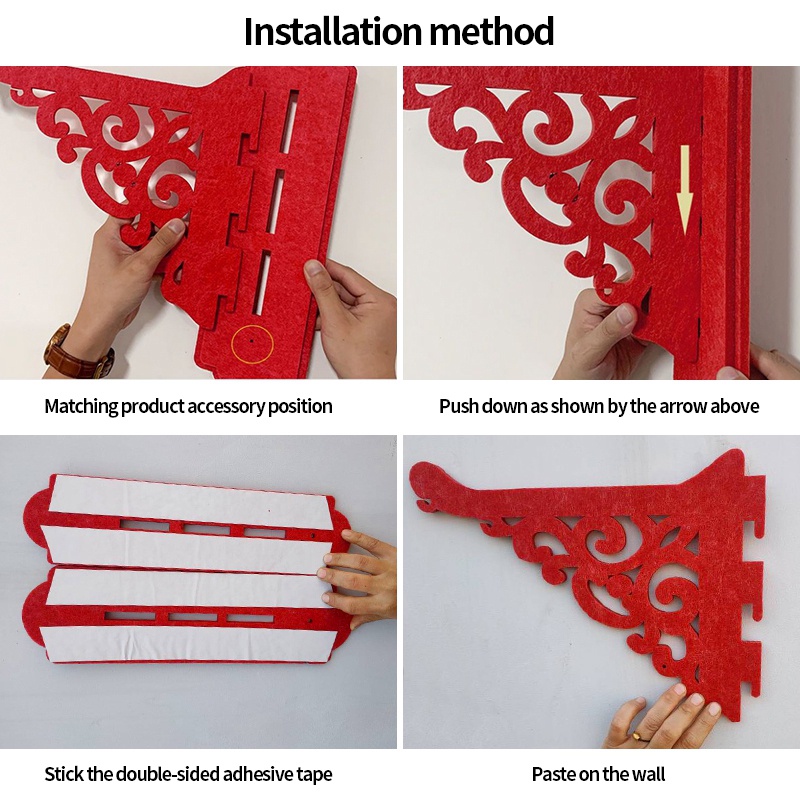 Installation method

Matching product accessory position

Push down as shown by the arrow above

Stick the double-sided adhesive tape

Paste on the wall