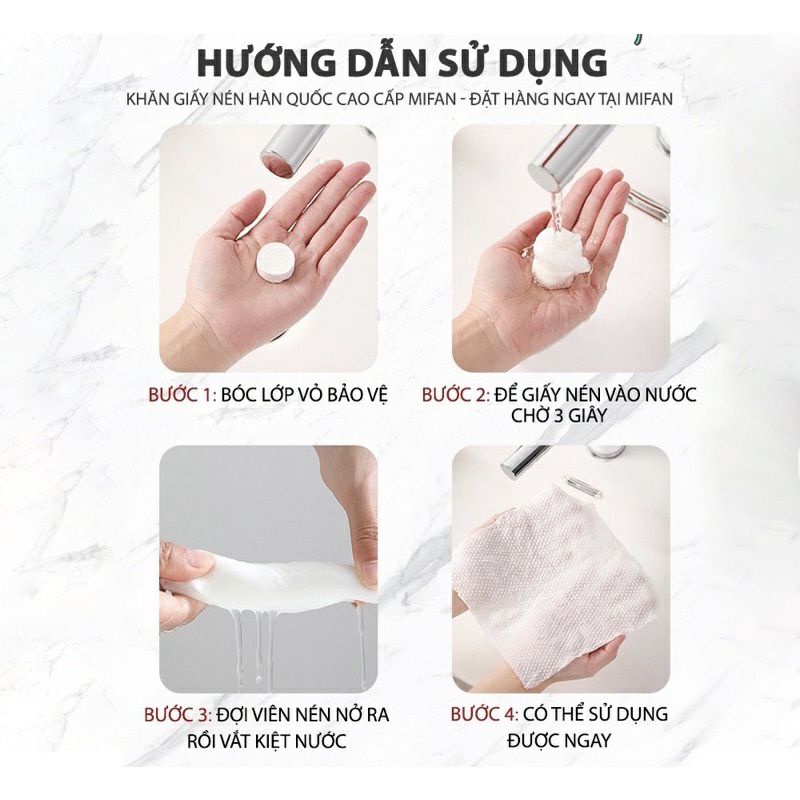 HƯỚNG DẪN SỬ DỤNG
KHĂN GIẤY NÉN HÀN QUỐC CAO CẤP MIFAN - ĐẶT HÀNG NGAY TẠI MIFAN

BƯỚC 1: BÓC LỚP VỎ BẢO VỆ

BƯỚC 2: ĐỂ GIẤY NÉN VÀO NƯỚC CHỜ 3 GIÂY

BƯỚC 3: ĐỢI VIÊN NÉN NỞ RA RỒI VẮT KIỆT NƯỚC

BƯỚC 4: CÓ THỂ SỬ DỤNG ĐƯỢC NGAY