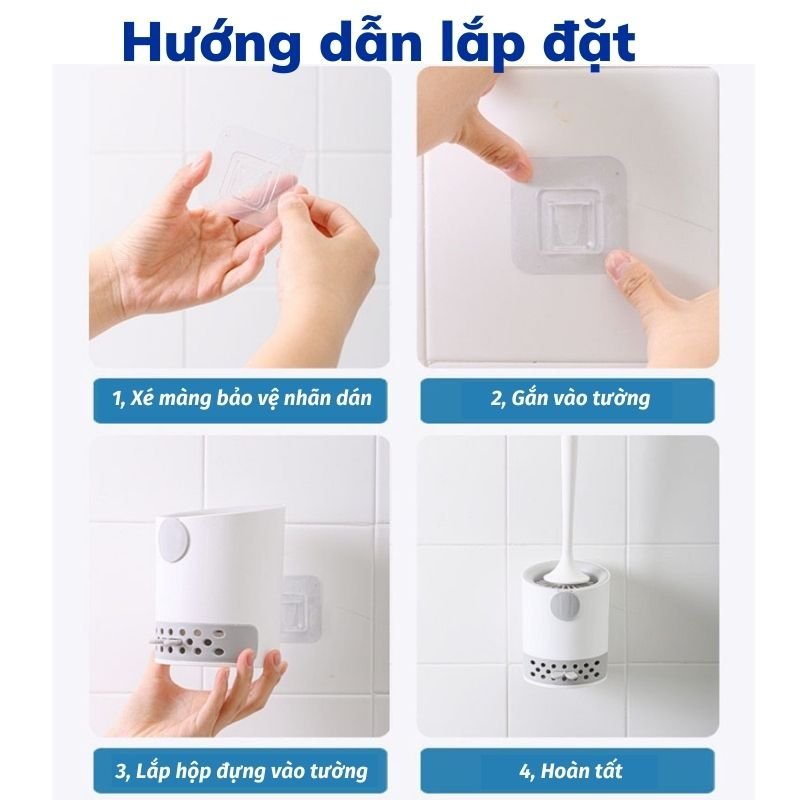 Hướng dẫn lắp đặt

1, Xé màng bảo vệ nhãn dán

2, Gắn vào tường

3, Lắp hộp đựng vào tường

4, Hoàn tất