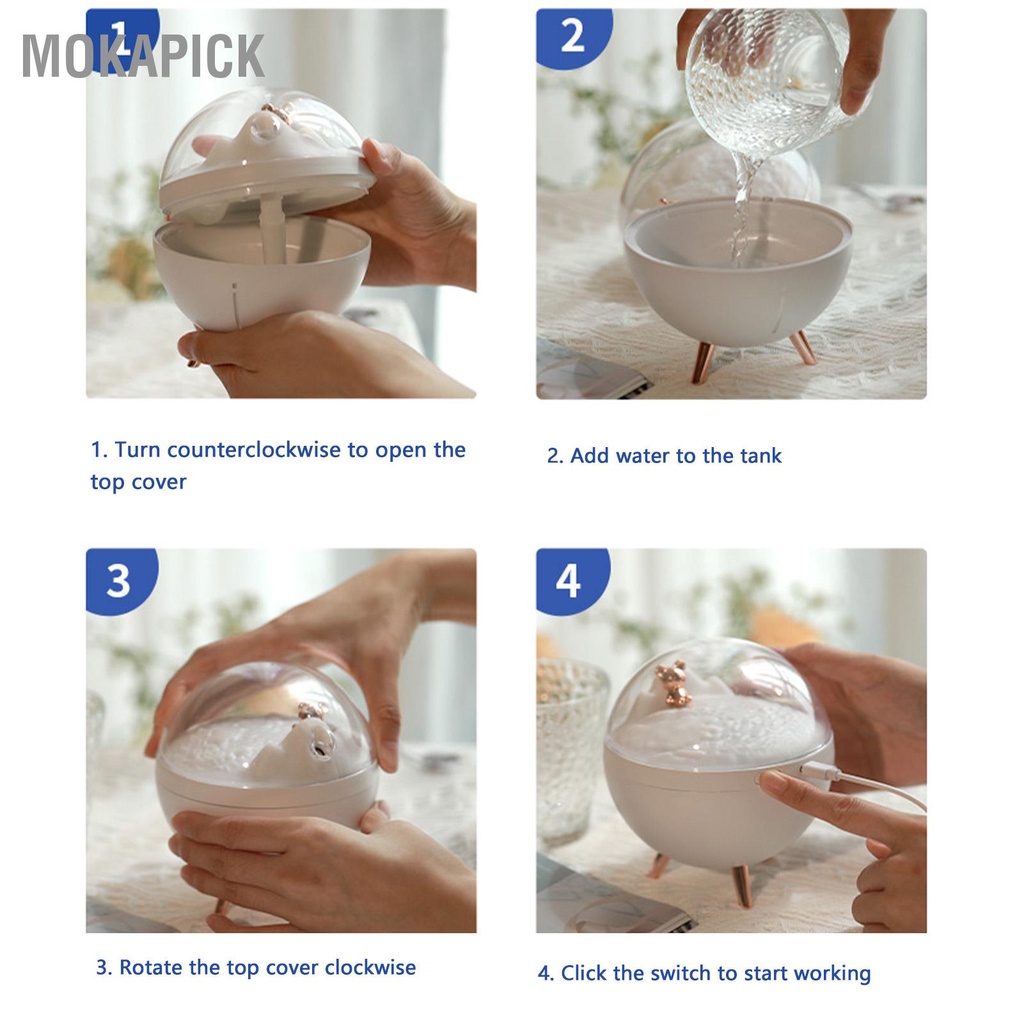 MOKAPICK

1

2

1. Turn counterclockwise to open the top cover

2. Add water to the tank

3

4

3. Rotate the top cover clockwise

4. Click the switch to start working