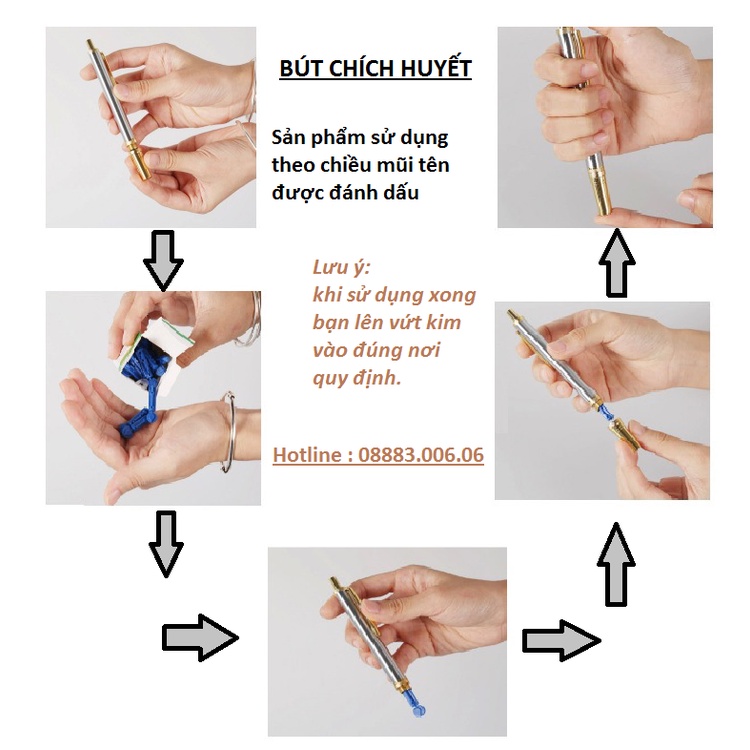 BÚT CHÍCH HUYẾT

Sản phẩm sử dụng theo chiều mũi tên được đánh dấu

Lưu ý:
khi sử dụng xong bạn lên vứt kim vào đúng nơi quy định.

Hotline : 08883.006.06