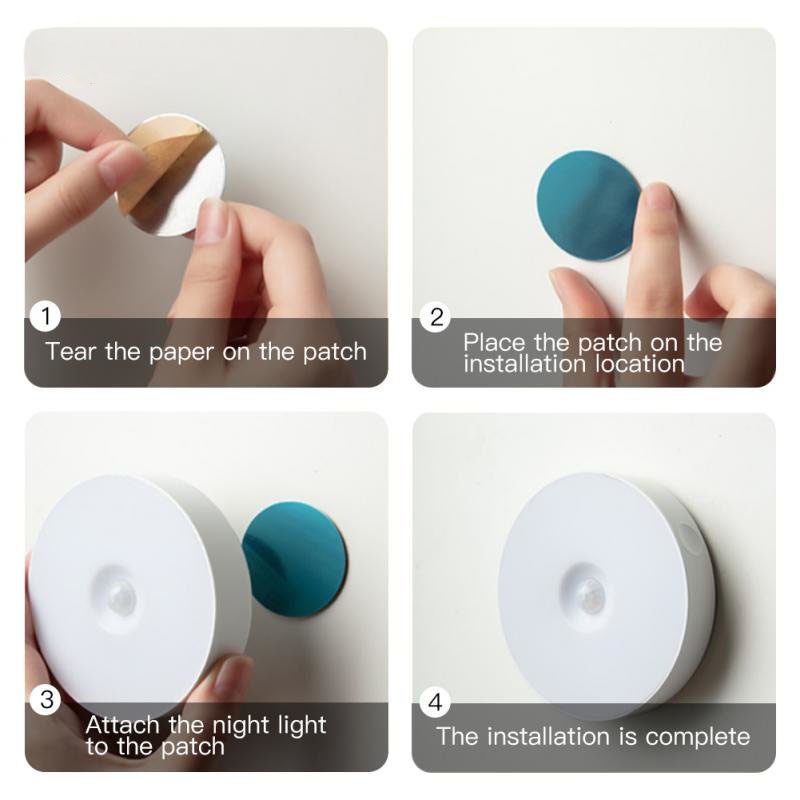 1
Tear the paper on the patch

2
Place the patch on the installation location

3
Attach the night light to the patch

4
The installation is complete