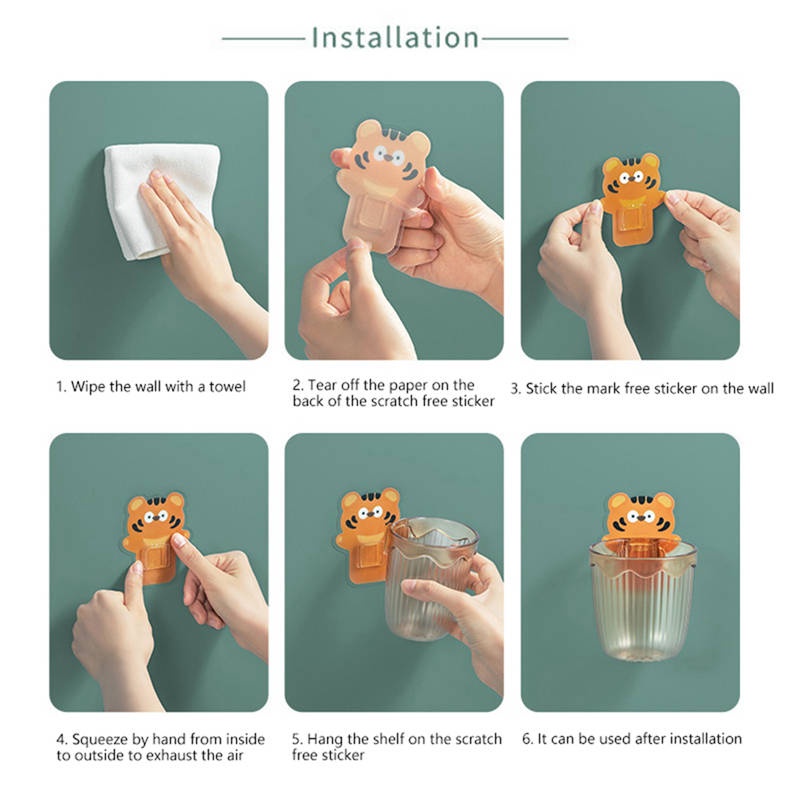 Installation

1. Wipe the wall with a towel

2. Tear off the paper on the back of the scratch free sticker

3. Stick the mark free sticker on the wall

4. Squeeze by hand from inside to outside to exhaust the air

5. Hang the shelf on the scratch free sticker

6. It can be used after installation