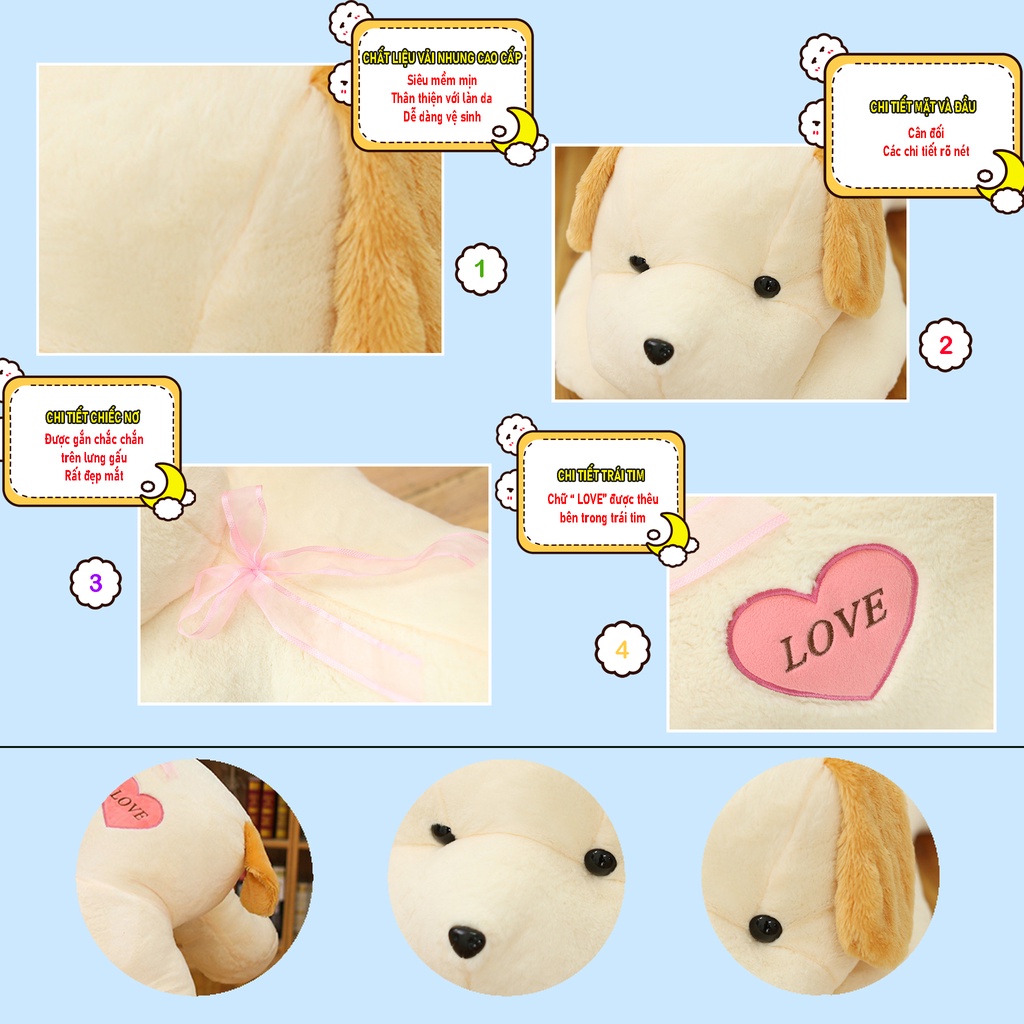 CHẤT LIỆU VẢI NHUNG CAO CẤP
Siêu mềm mịn
Thân thiện với làn da
Dễ dàng vệ sinh

1

CHI TIẾT MẶT VÀ ĐẦU
Cân đối
Các chi tiết rõ nét

2

CHI TIẾT CHIẾC NƠ
Được gắn chắc chắn trên lưng gấu
Rất đẹp mắt

3

CHI TIẾT TRÁI TIM
Chữ " LOVE" được thêu bên trong trái tim

4

LOVE

LOVE