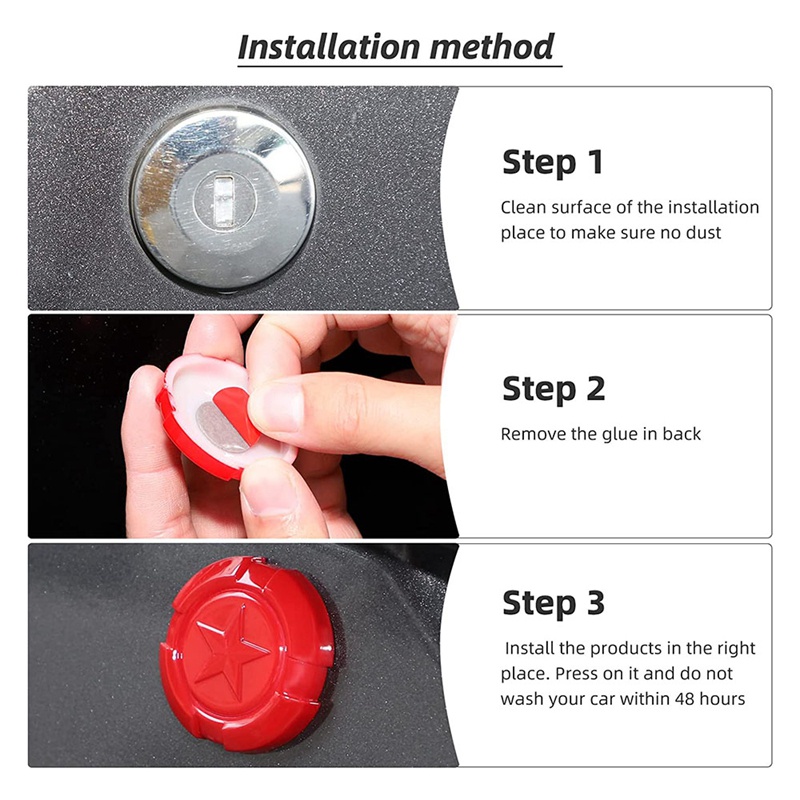 Installation method

Step 1

Clean surface of the installation place to make sure no dust

Step 2

Remove the glue in back

Step 3

Install the products in the right place. Press on it and do not wash your car within 48 hours