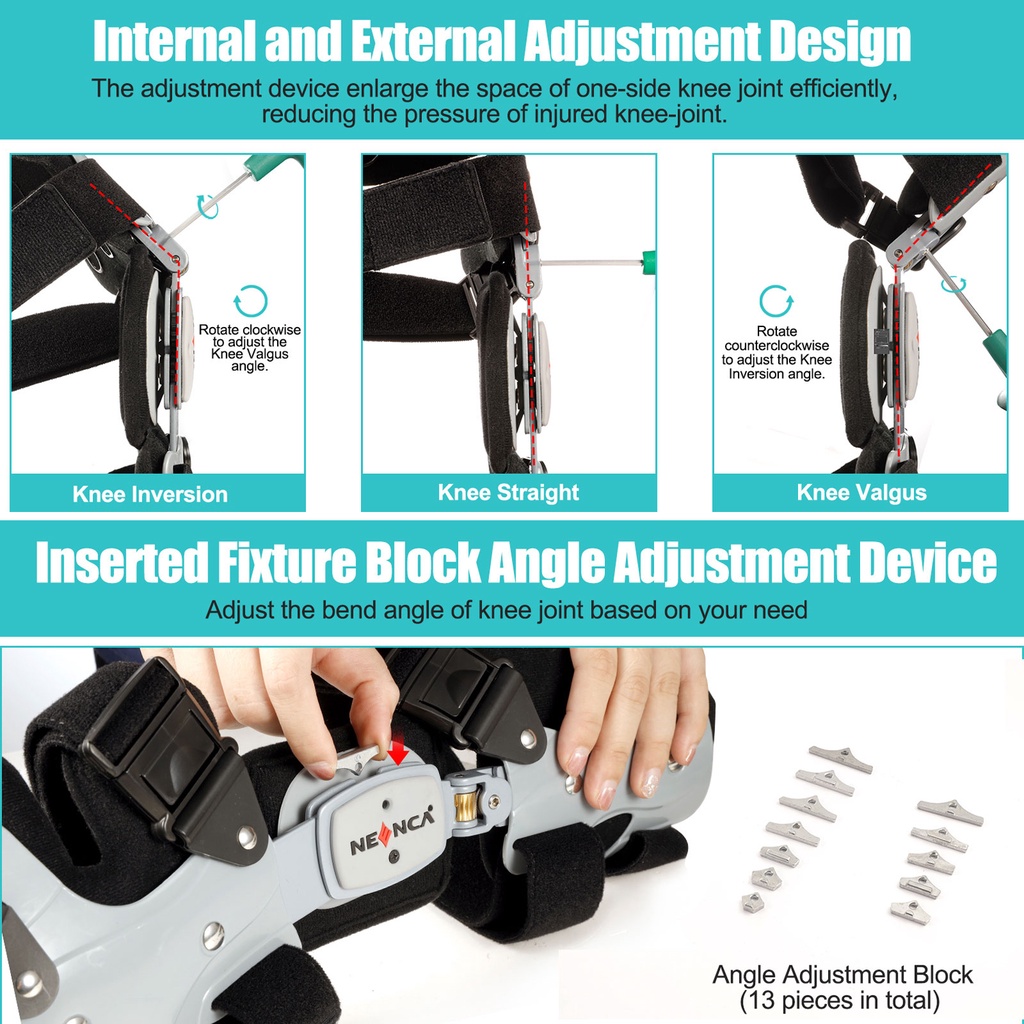 Internal and External Adjustment Design
The adjustment device enlarge the space of one-side knee joint efficiently, reducing the pressure of injured knee-joint.

Rotate clockwise to adjust the Knee Valgus angle.

Knee Inversion

Knee Straight

Rotate counterclockwise to adjust the Knee Inversion angle.

Knee Valgus

Inserted Fixture Block Angle Adjustment Device
Adjust the bend angle of knee joint based on your need

NEENCA

Angle Adjustment Block
(13 pieces in total)