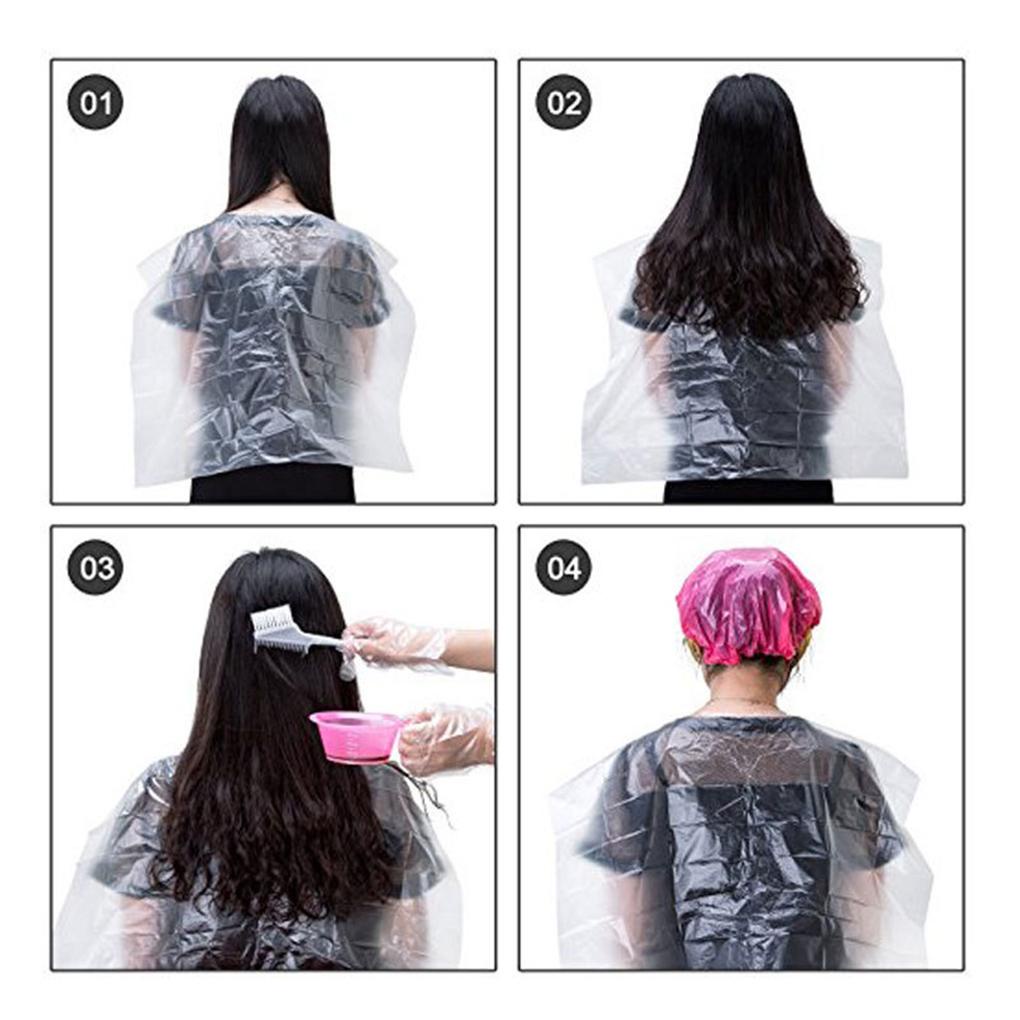 01

02

03

04