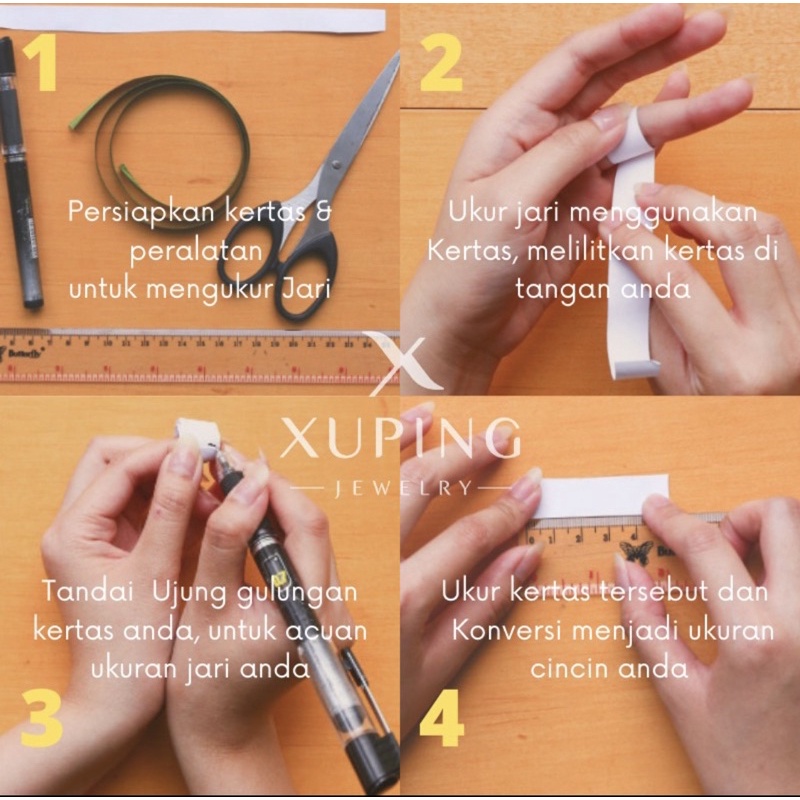 1

Persiapkan kertas & peralatan untuk mengukur Jari

2

Ukur jari menggunakan Kertas, melilitkan kertas di tangan anda

X

XUPING

JEWELRY

Tandai Ujung gulungan kertas anda, untuk acuan ukuran jari anda

3

Ukur kertas tersebut dan Konversi menjadi ukuran cincin anda

4