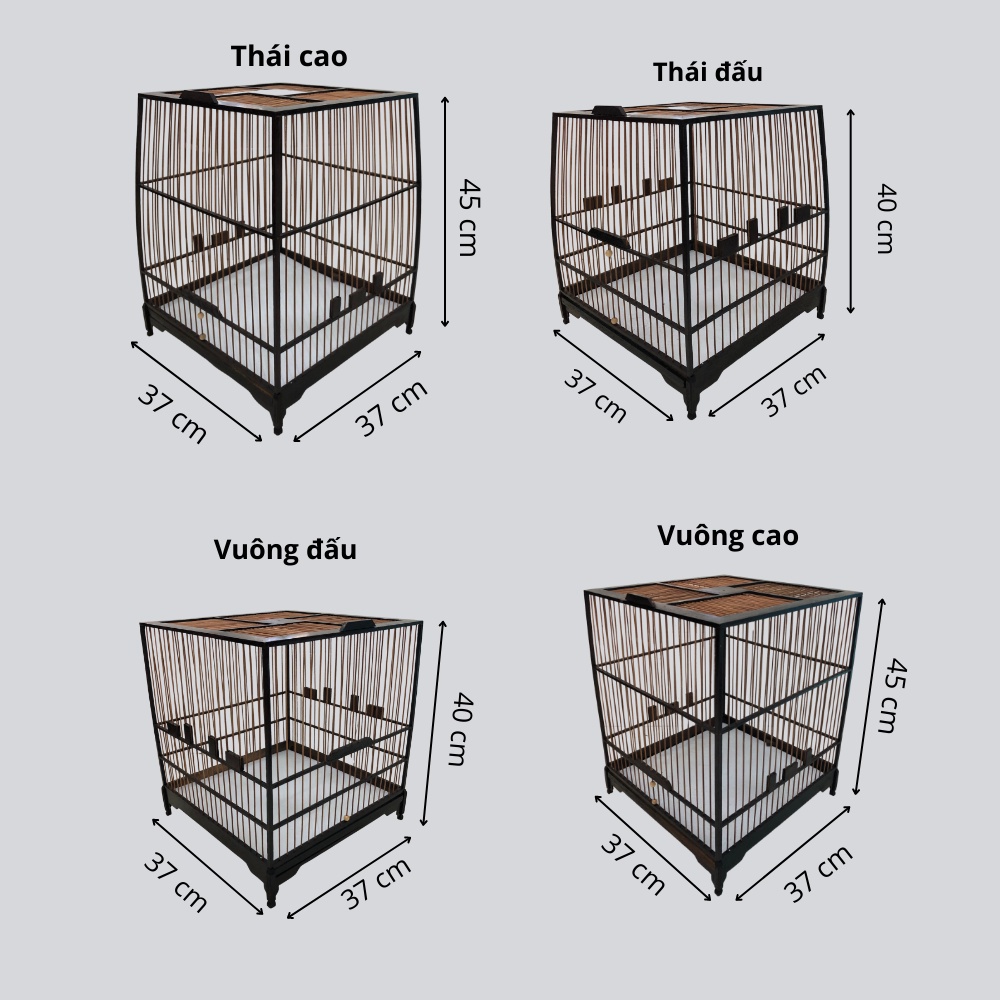 Thái cao

45 cm

37 cm

37 cm

Thái đấu

40 cm

37 cm

37 cm

Vuông đấu

40 cm

37 cm

37 cm

Vuông cao

45 cm

37 cm

37 cm