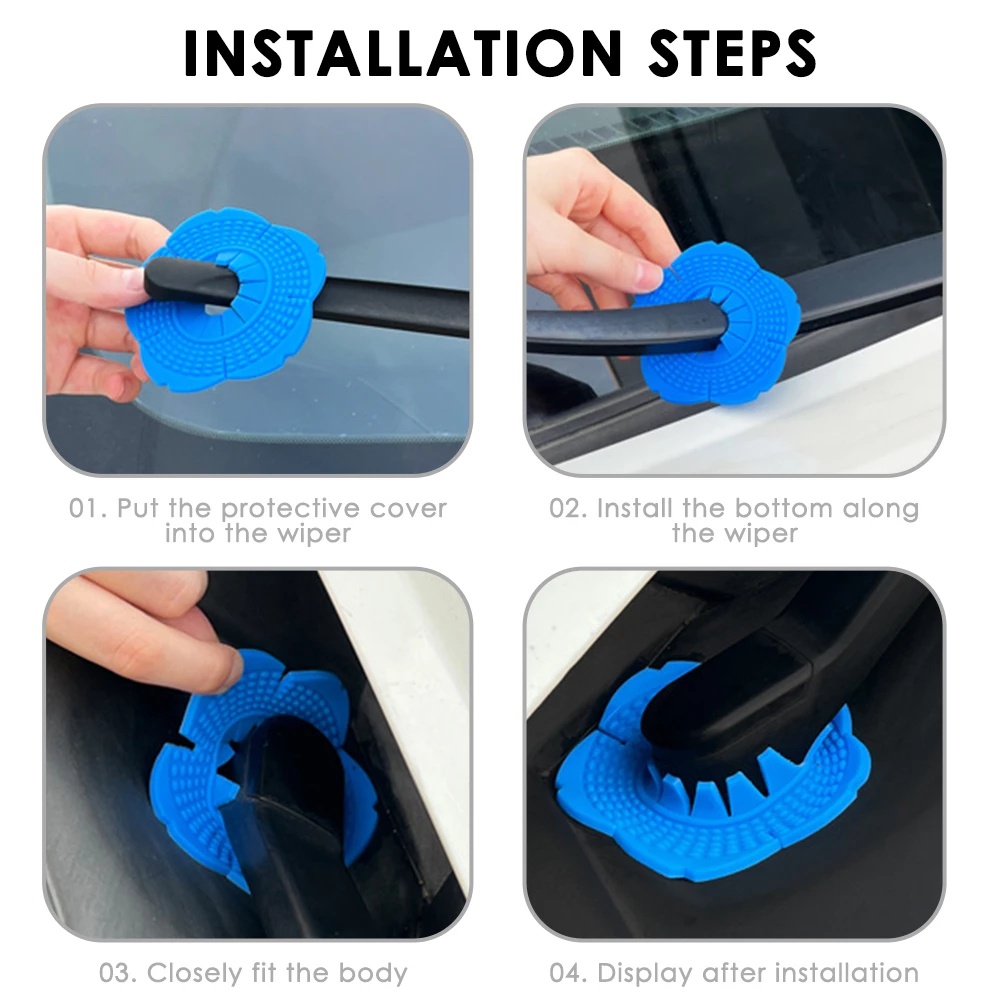 INSTALLATION STEPS

01. Put the protective cover into the wiper

02. Install the bottom along the wiper

03. Closely fit the body

04. Display after installation