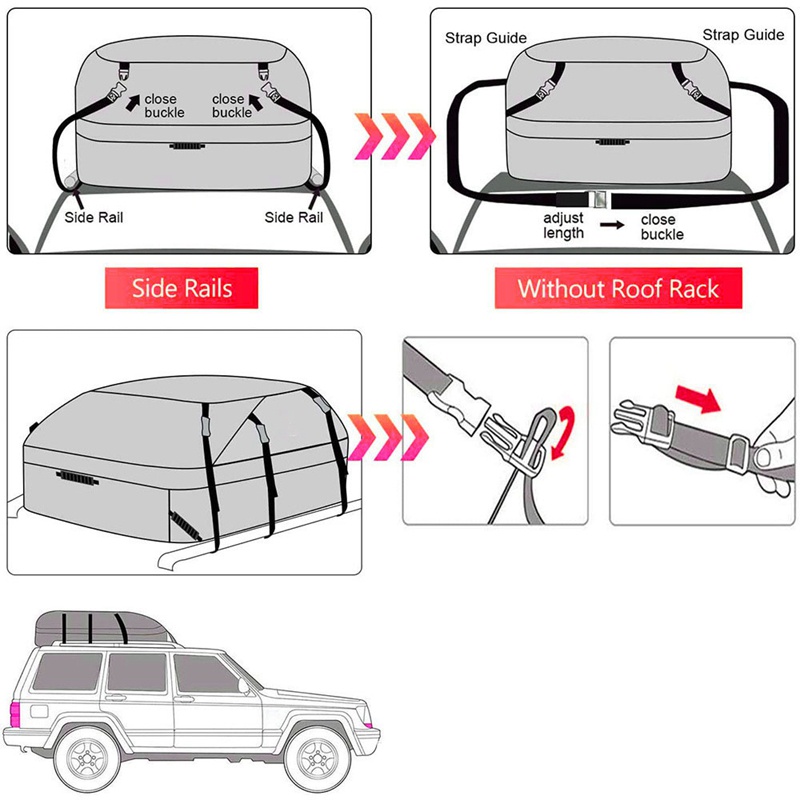 close buckle

close buckle

Side Rail

Side Rail

Side Rails

Strap Guide

Strap Guide

adjust length

close buckle

Without Roof Rack