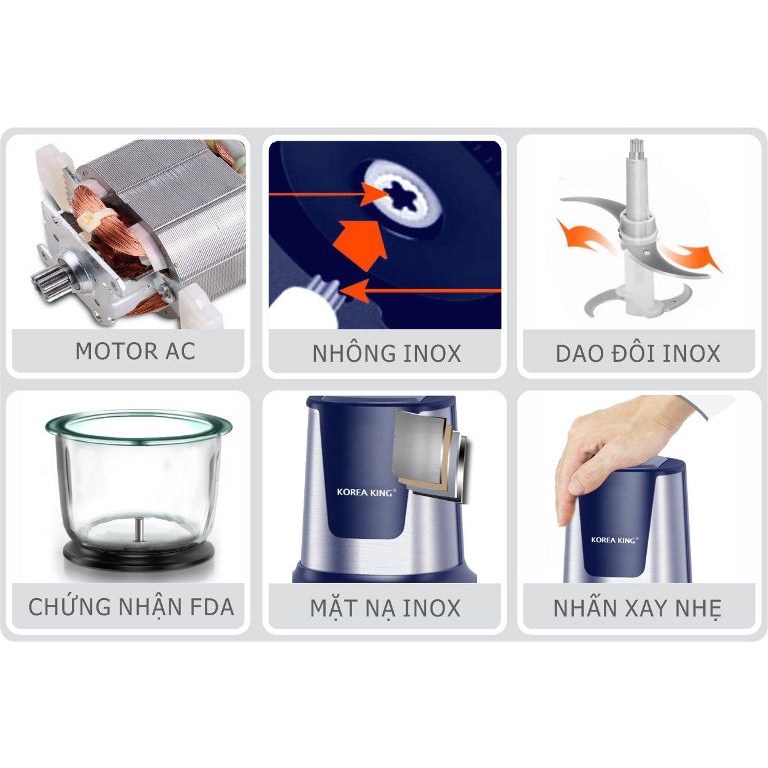 MOTOR AC

NHÔNG INOX

DAO ĐÔI INOX

CHỨNG NHẬN FDA

KOREA KING®

MẶT NẠ INOX

KOREA KING®

NHẤN XAY NHẸ