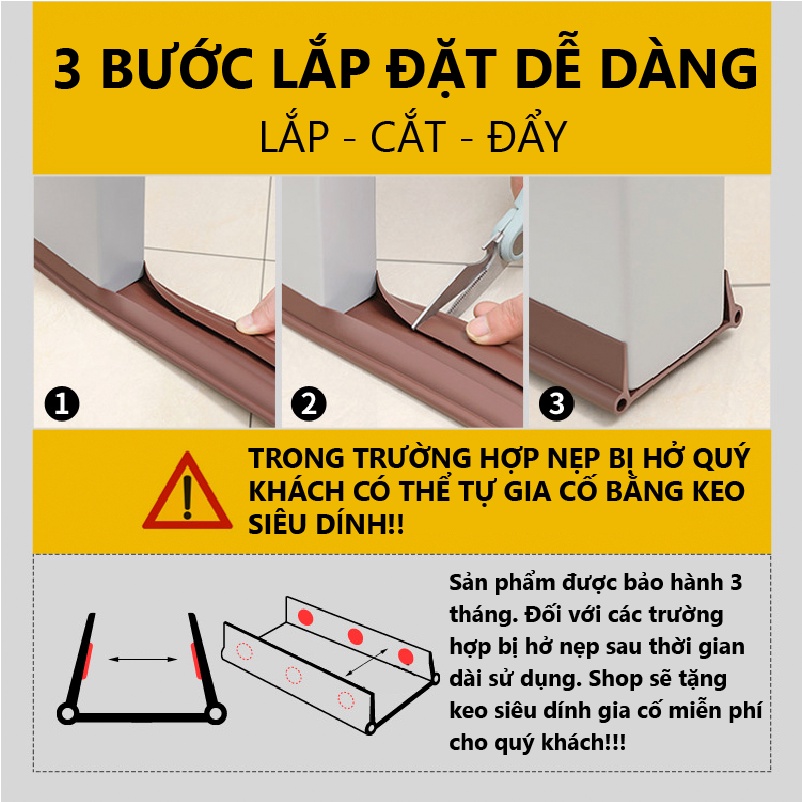 3 BƯỚC LẮP ĐẶT DỄ DÀNG
LẮP - CẮT - ĐẨY

1
2
3

TRONG TRƯỜNG HỢP NẸP BỊ HỞ QUÝ KHÁCH CÓ THỂ TỰ GIA CỐ BẰNG KEO SIÊU DÍNH!!

Sản phẩm được bảo hành 3 tháng. Đối với các trường hợp bị hở nẹp sau thời gian dài sử dụng. Shop sẽ tặng keo siêu dính gia cố miễn phí cho quý khách!!!