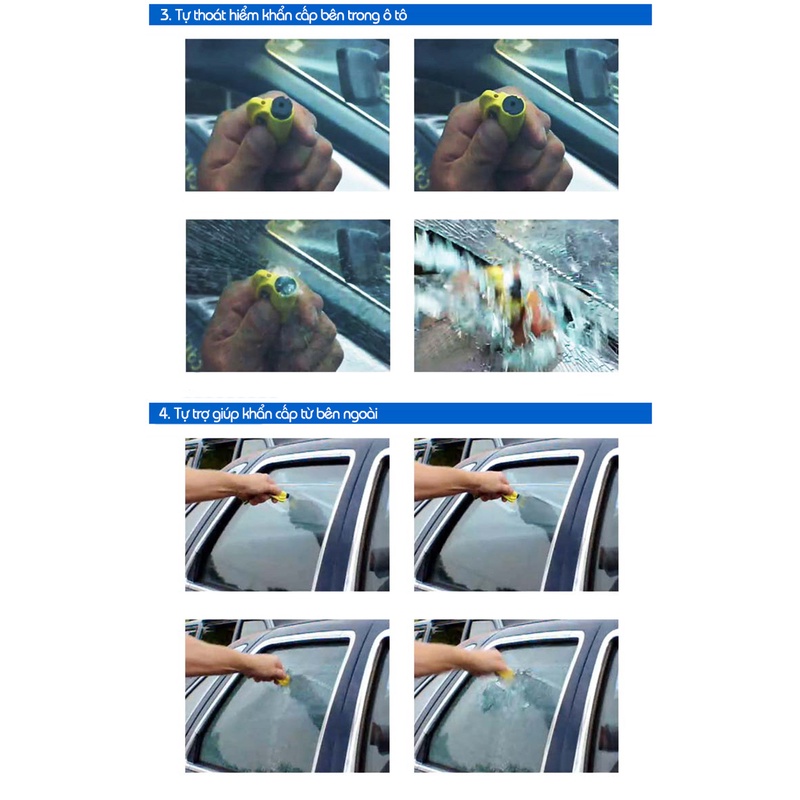 3. Tự thoát hiểm khẩn cấp bên trong ô tô

4. Tự trợ giúp khẩn cấp từ bên ngoài