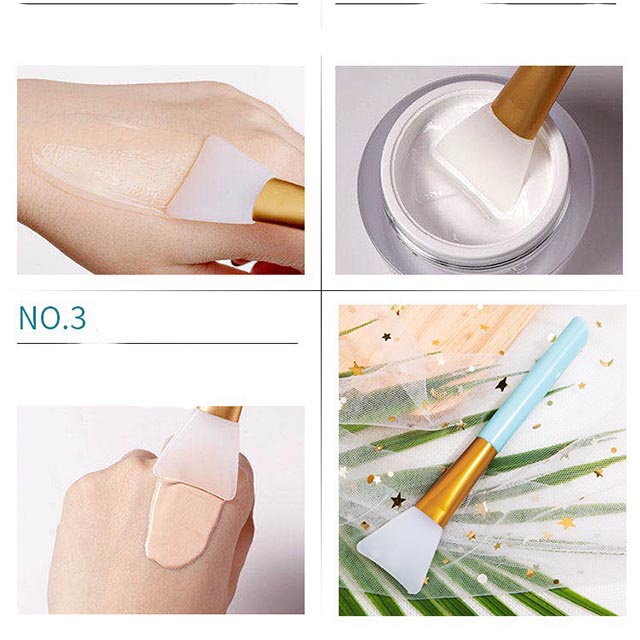 NO.3