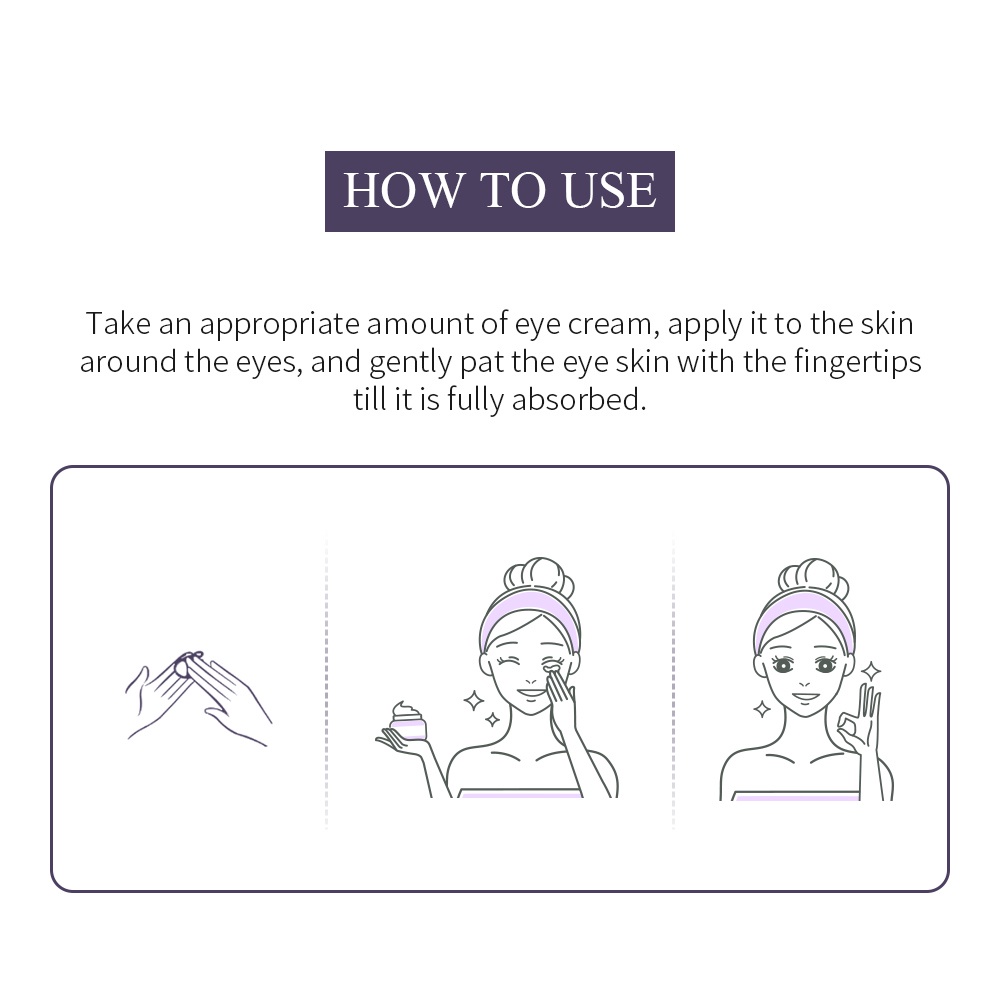 HOW TO USE

Take an appropriate amount of eye cream, apply it to the skin around the eyes, and gently pat the eye skin with the fingertips till it is fully absorbed.