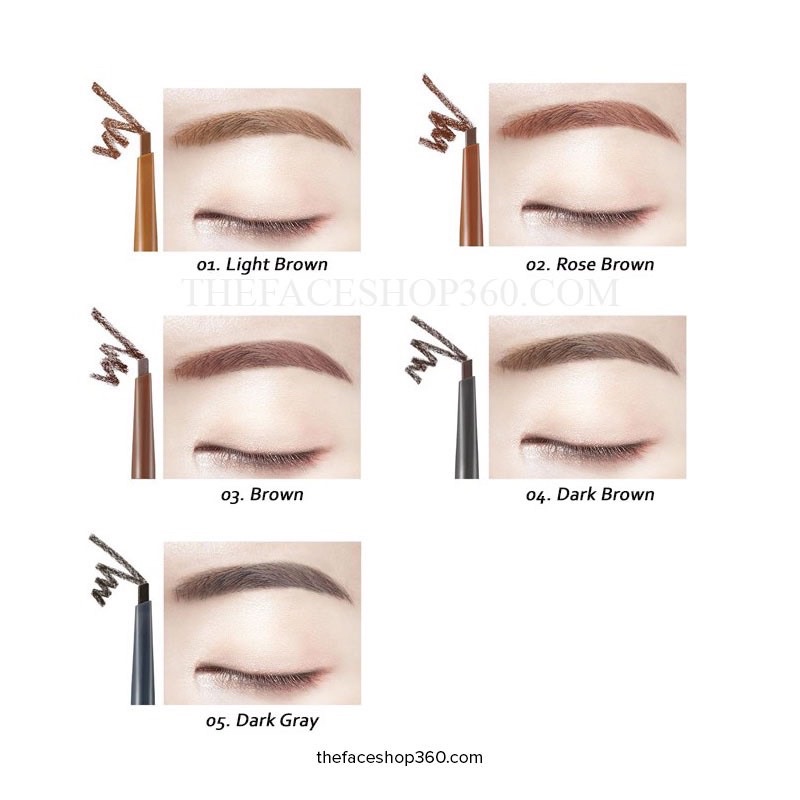 01. Light Brown

02. Rose Brown

THEFACESHOP360.COM

03. Brown

04. Dark Brown

05. Dark Gray

thefaceshop360.com