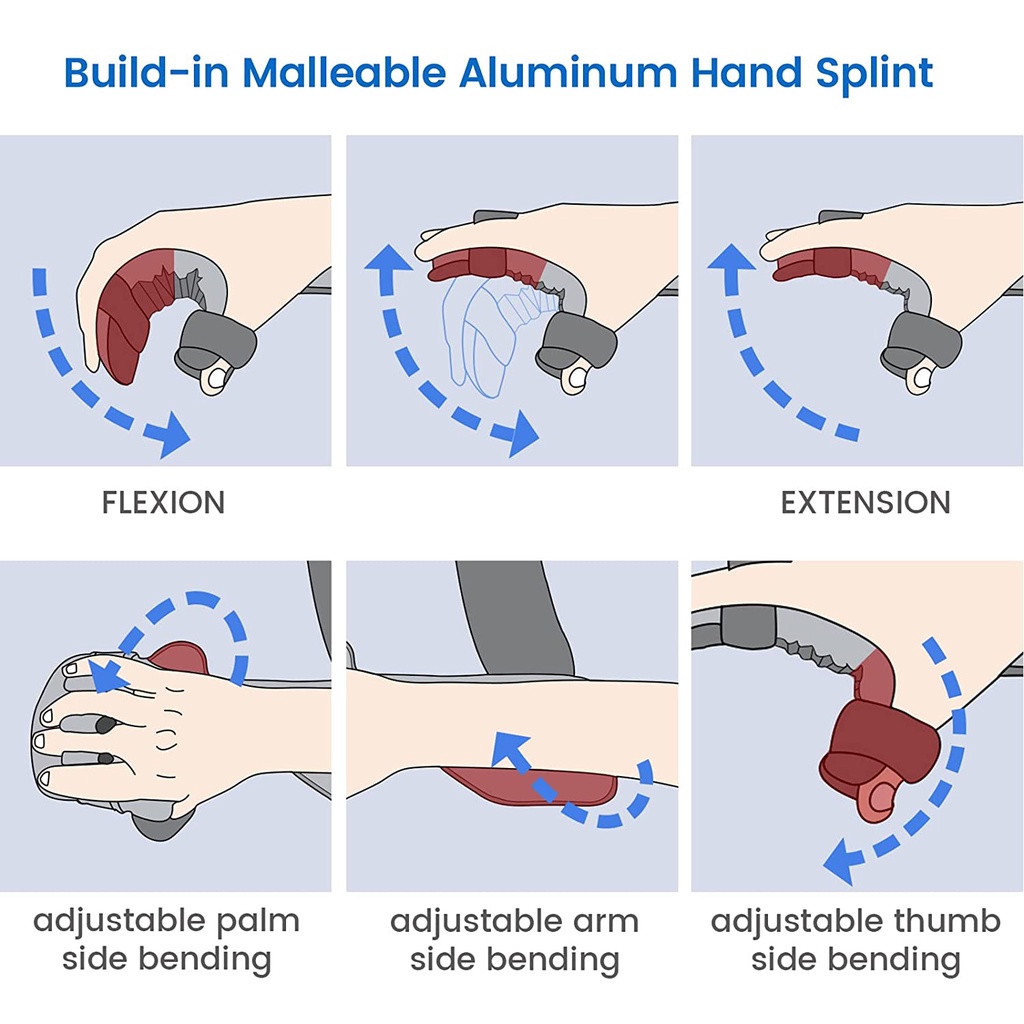 Build-in Malleable Aluminum Hand Splint

FLEXION

EXTENSION

adjustable palm side bending

adjustable arm side bending

adjustable thumb side bending