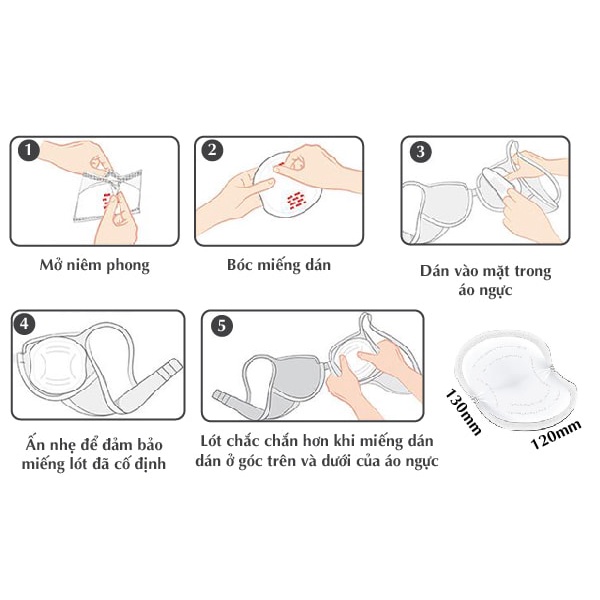 1

Mở niêm phong

2

Bóc miếng dán

3

Dán vào mặt trong áo ngực

4

Ấn nhẹ để đảm bảo miếng lót đã cố định

5

Lót chắc chắn hơn khi miếng dán dán ở góc trên và dưới của áo ngực

130mm

120mm