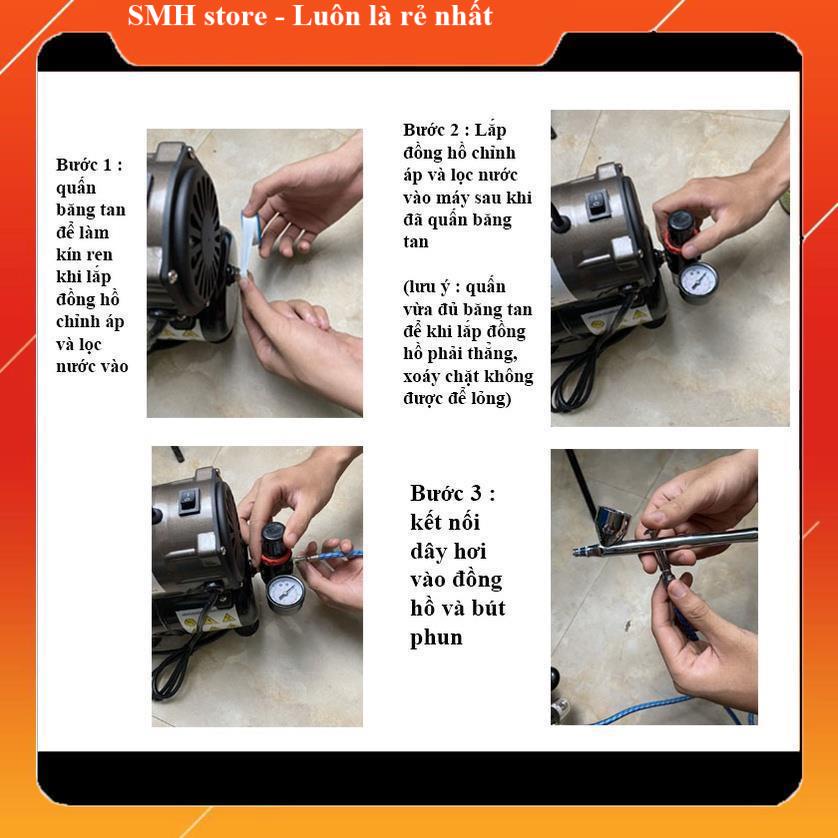 SMH store - Luôn là rẻ nhất

Bước 1 : quấn băng tan để làm kín ren khi lắp đồng hồ chỉnh áp và lọc nước vào

Bước 2 : Lắp đồng hồ chỉnh áp và lọc nước vào máy sau khi đã quấn băng tan

(lưu ý : quấn vừa đủ băng tan để khi lắp đồng hồ phải thẳng, xoáy chặt không được để lỏng)

Bước 3 : kết nối dây hơi vào đồng hồ và bút phun