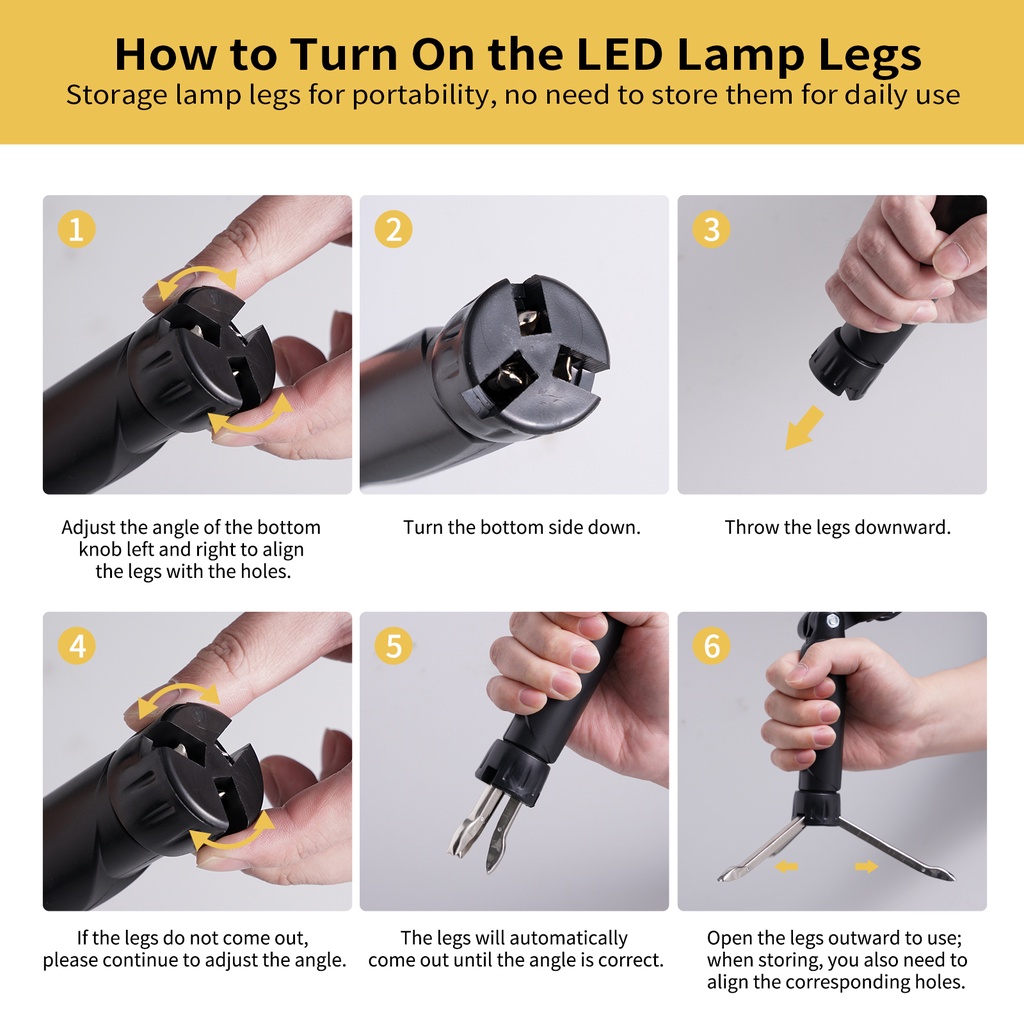 How to Turn On the LED Lamp Legs
Storage lamp legs for portability, no need to store them for daily use

1

Adjust the angle of the bottom knob left and right to align the legs with the holes.

2

Turn the bottom side down.

3

Throw the legs downward.

4

If the legs do not come out, please continue to adjust the angle.

5

The legs will automatically come out until the angle is correct.

6

Open the legs outward to use; when storing, you also need to align the corresponding holes.