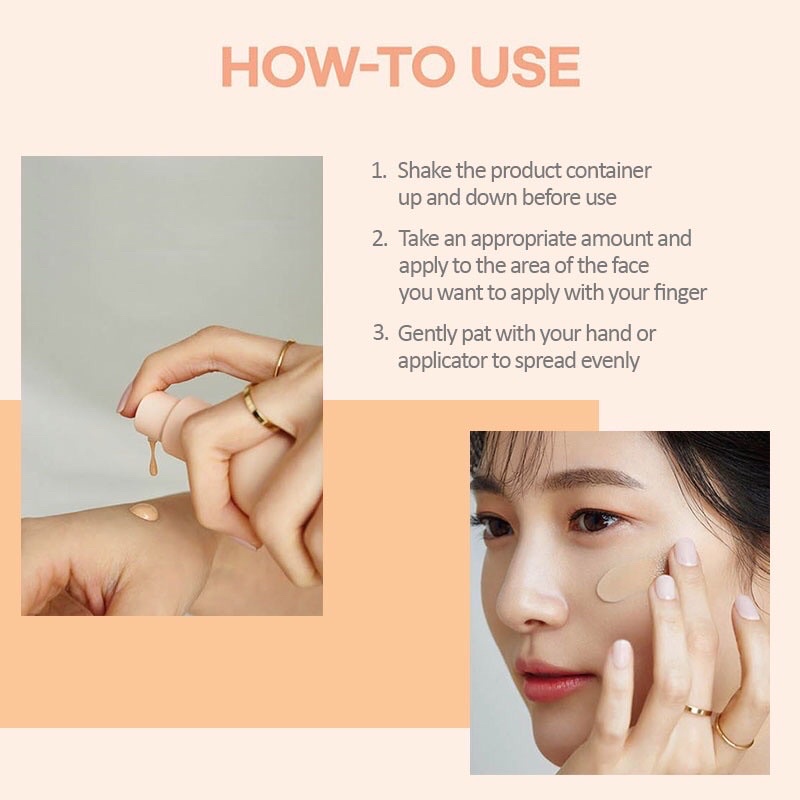 HOW-TO USE

1. Shake the product container up and down before use

2. Take an appropriate amount and apply to the area of the face you want to apply with your finger

3. Gently pat with your hand or applicator to spread evenly