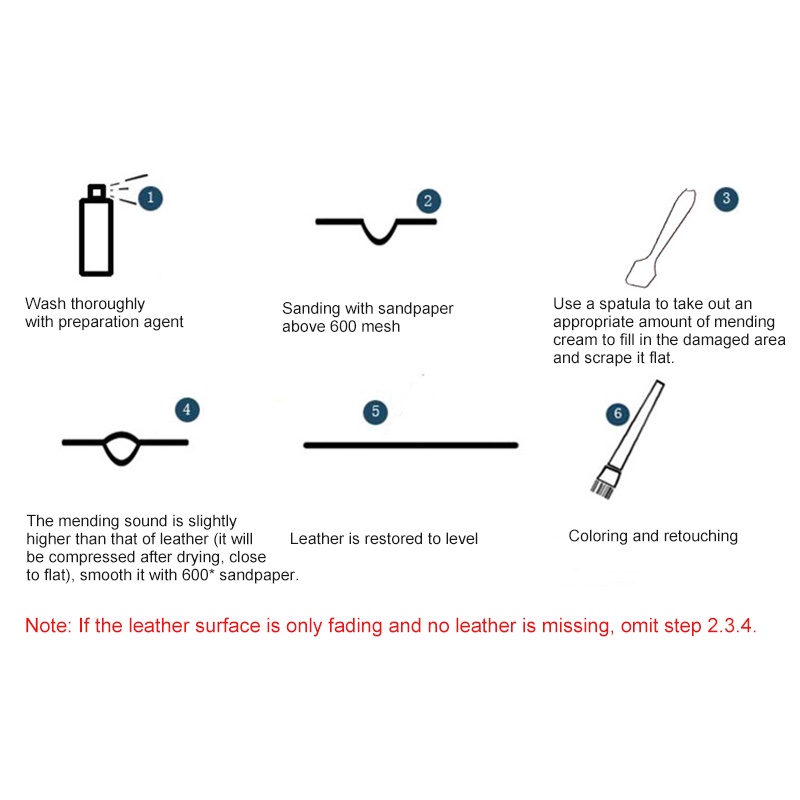 1

Wash thoroughly with preparation agent

2

Sanding with sandpaper above 600 mesh

3

Use a spatula to take out an appropriate amount of mending cream to fill in the damaged area and scrape it flat.

4

The mending sound is slightly higher than that of leather (it will be compressed after drying, close to flat), smooth it with 600* sandpaper.

5

Leather is restored to level

6

Coloring and retouching

Note: If the leather surface is only fading and no leather is missing, omit step 2.3.4.