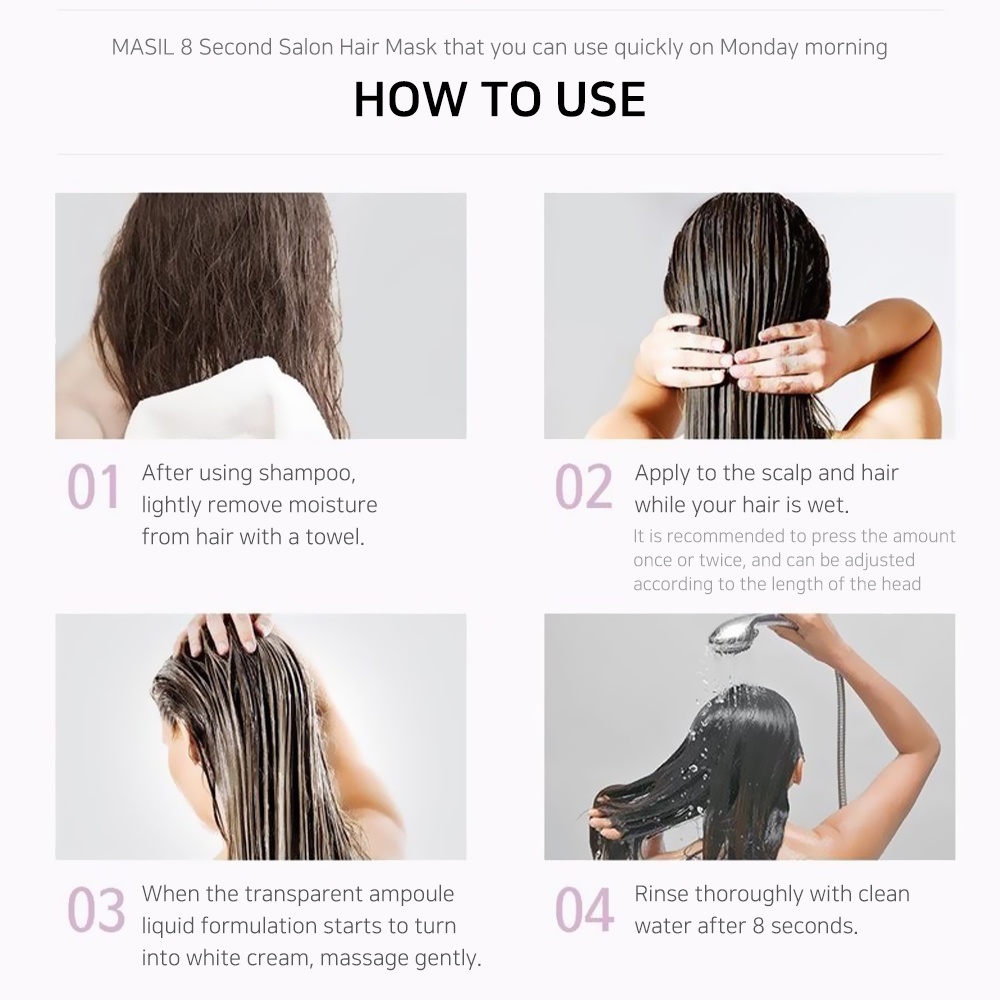 MASIL 8 Second Salon Hair Mask that you can use quickly on Monday morning

HOW TO USE

01 After using shampoo, lightly remove moisture from hair with a towel.

02 Apply to the scalp and hair while your hair is wet.

It is recommended to press the amount once or twice, and can be adjusted according to the length of the head

03 When the transparent ampoule liquid formulation starts to turn into white cream, massage gently.

04 Rinse thoroughly with clean water after 8 seconds.