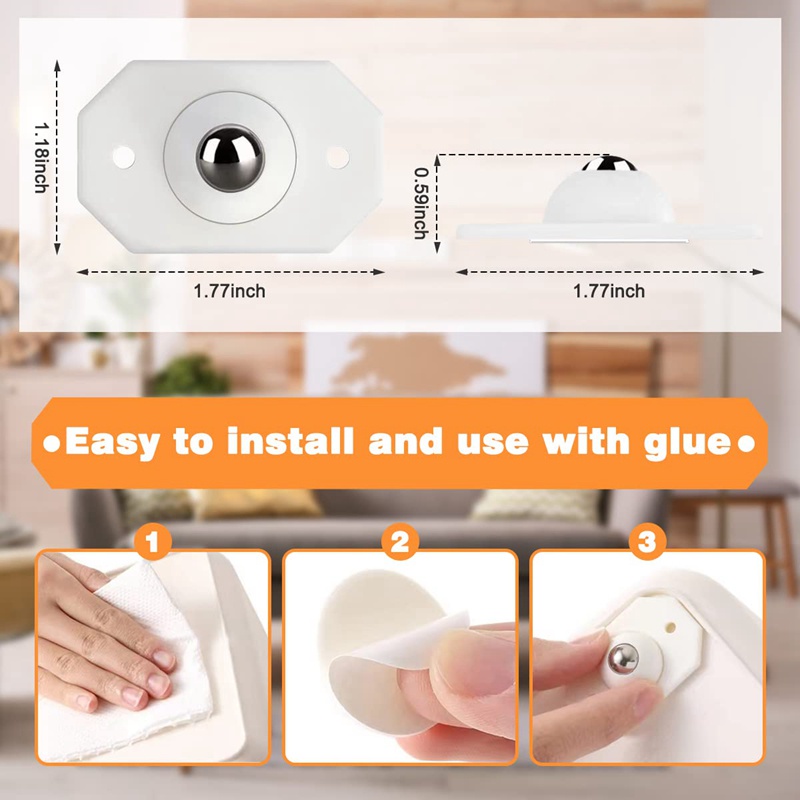 1.18inch

1.77inch

0.59inch

1.77inch

•Easy to install and use with glue•

1

2

3