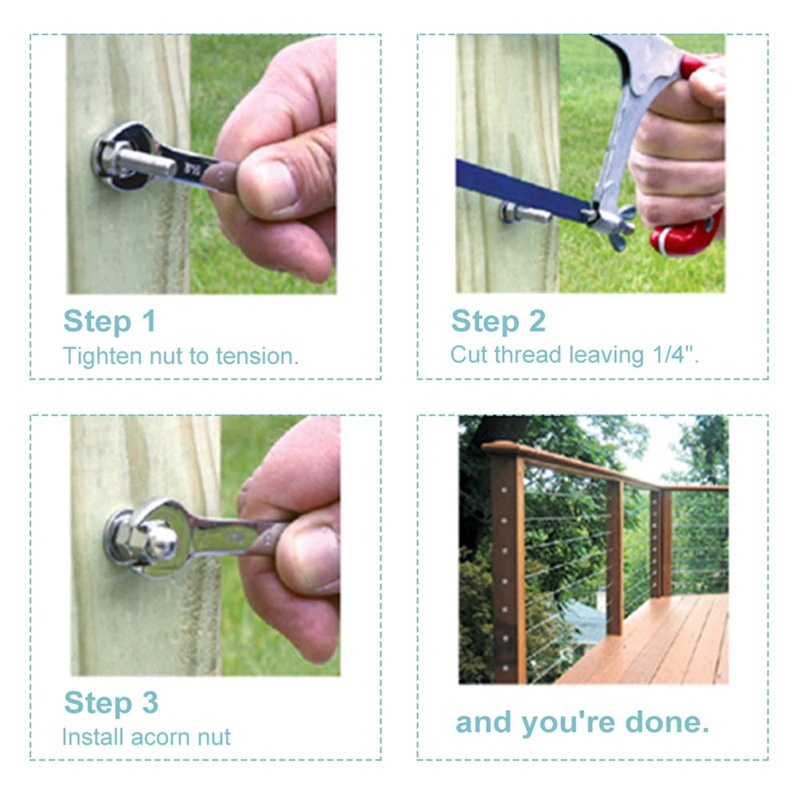 Step 1
Tighten nut to tension.

Step 2
Cut thread leaving 1/4".

Step 3
Install acorn nut

and you're done.