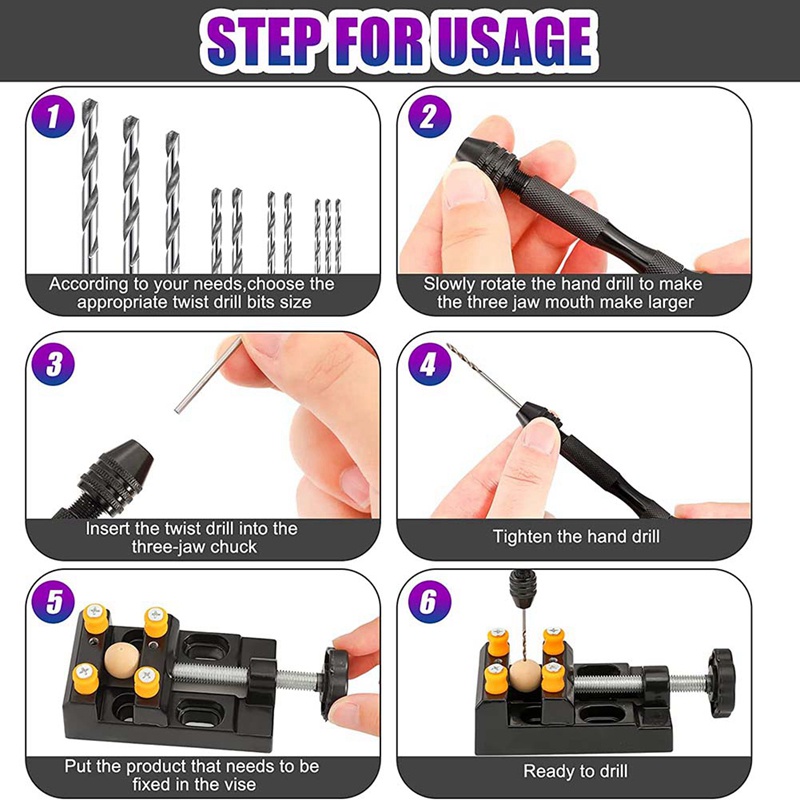 STEP FOR USAGE

1
According to your needs,choose the appropriate twist drill bits size

2
Slowly rotate the hand drill to make the three jaw mouth make larger

3
Insert the twist drill into the three-jaw chuck

4
Tighten the hand drill

5
Put the product that needs to be fixed in the vise

6
Ready to drill