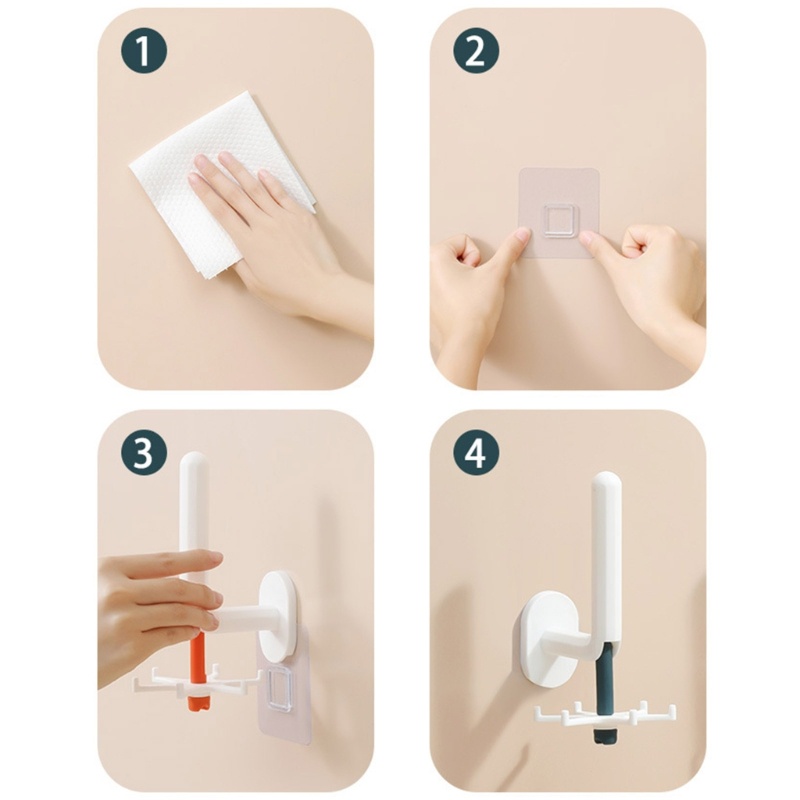 1
2
3
4