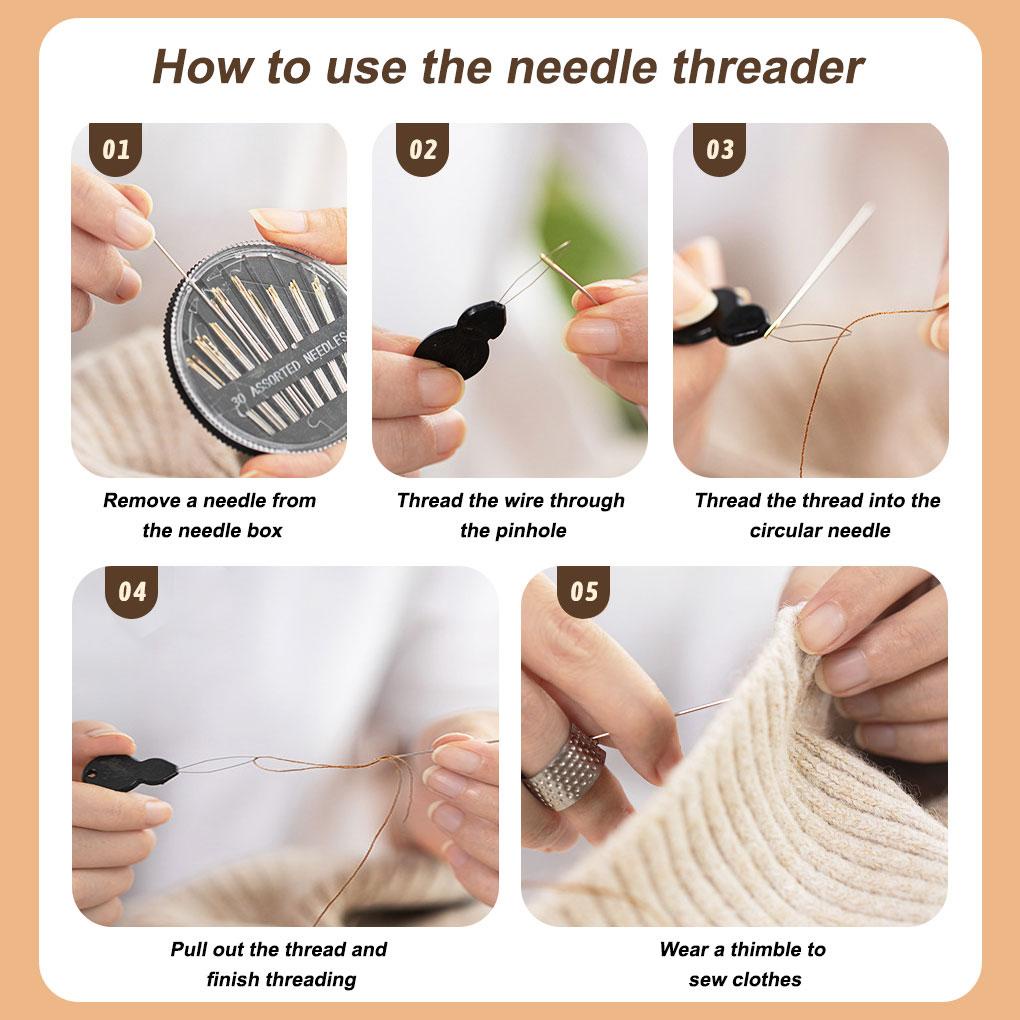 How to use the needle threader

01

30 ASSORTED NEEDLES

Remove a needle from the needle box

02

Thread the wire through the pinhole

03

Thread the thread into the circular needle

04

Pull out the thread and finish threading

05

Wear a thimble to sew clothes