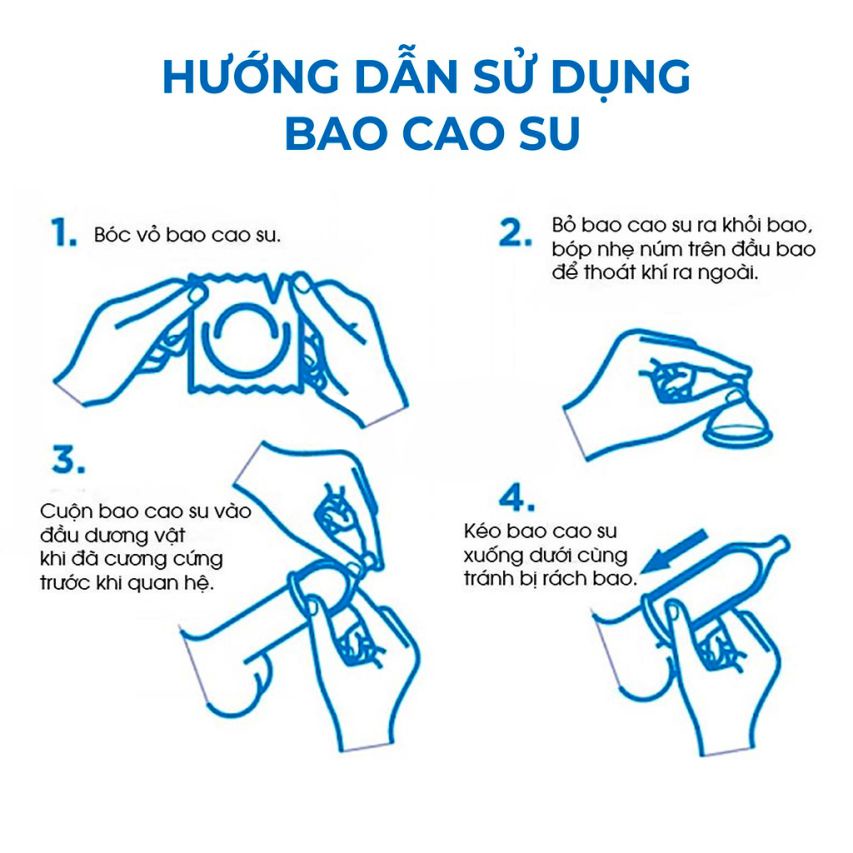 HƯỚNG DẪN SỬ DỤNG
BAO CAO SU

1. Bóc vỏ bao cao su.

2. Bỏ bao cao su ra khỏi bao, bóp nhẹ núm trên đầu bao để thoát khí ra ngoài.

3. Cuộn bao cao su vào đầu dương vật khi đã cương cứng trước khi quan hệ.

4. Kéo bao cao su xuống dưới cùng tránh bị rách bao.