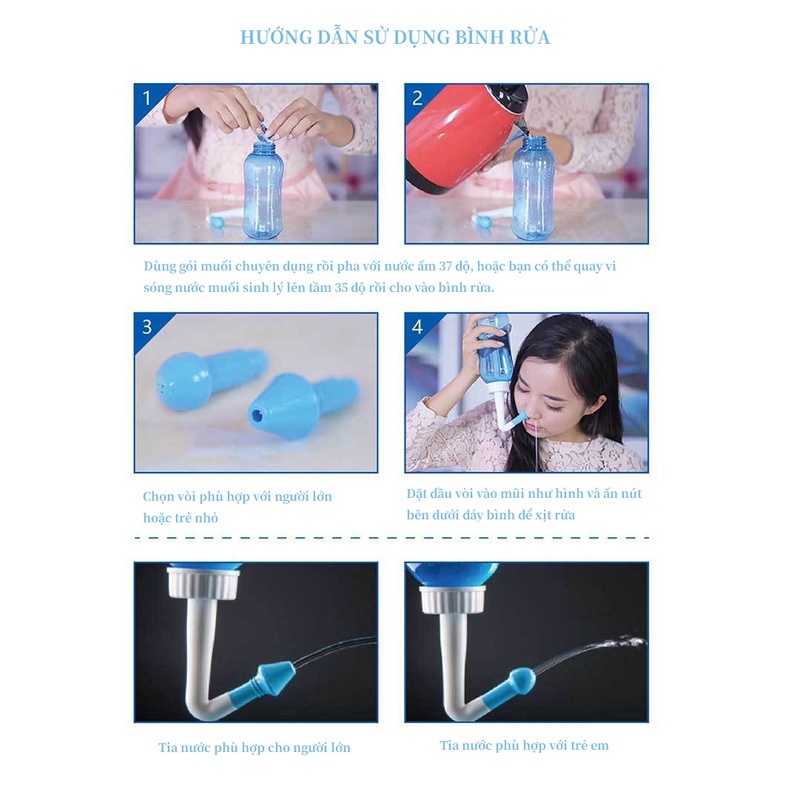 HƯỚNG DẪN SỬ DỤNG BÌNH RỬA

1

2

Dùng gói muối chuyên dụng rồi pha với nước ấm 37 độ, hoặc bạn có thể quay vi sóng nước muối sinh lý lên tầm 35 độ rồi cho vào bình rửa.

3

4

Chọn vòi phù hợp với người lớn hoặc trẻ nhỏ

Đặt đầu vòi vào mũi như hình và ấn nút bên dưới đáy bình để xịt rửa

Tia nước phù hợp cho người lớn

Tia nước phù hợp với trẻ em