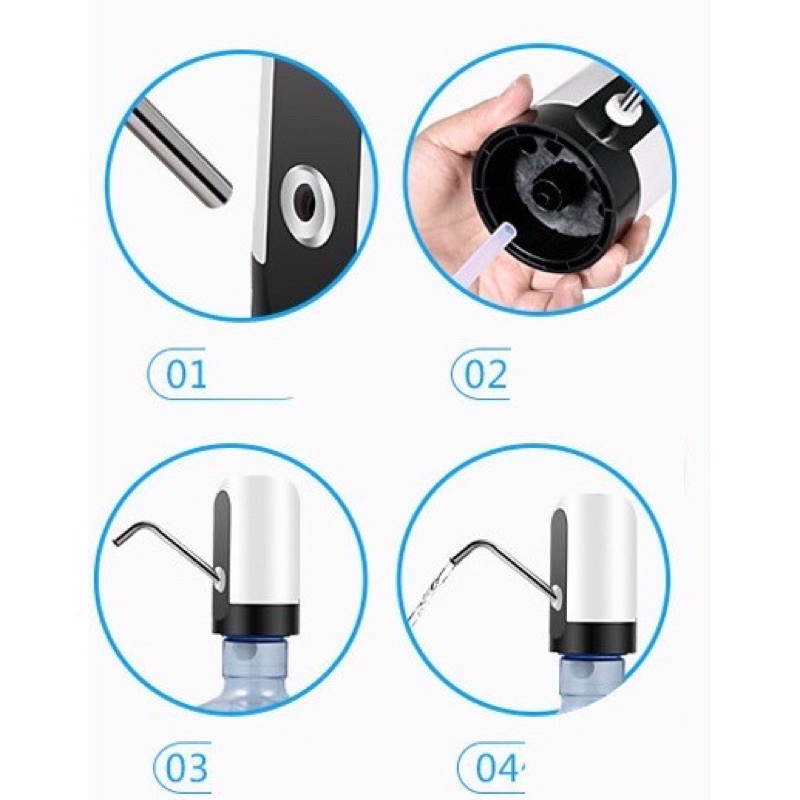 01

02

03

04