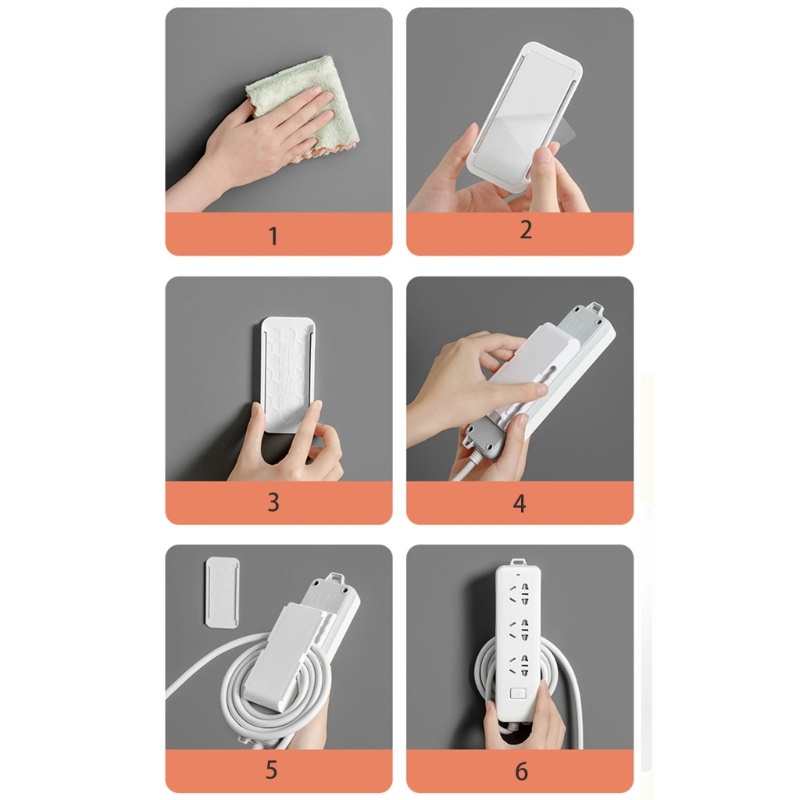 1

2

3

4

5

6