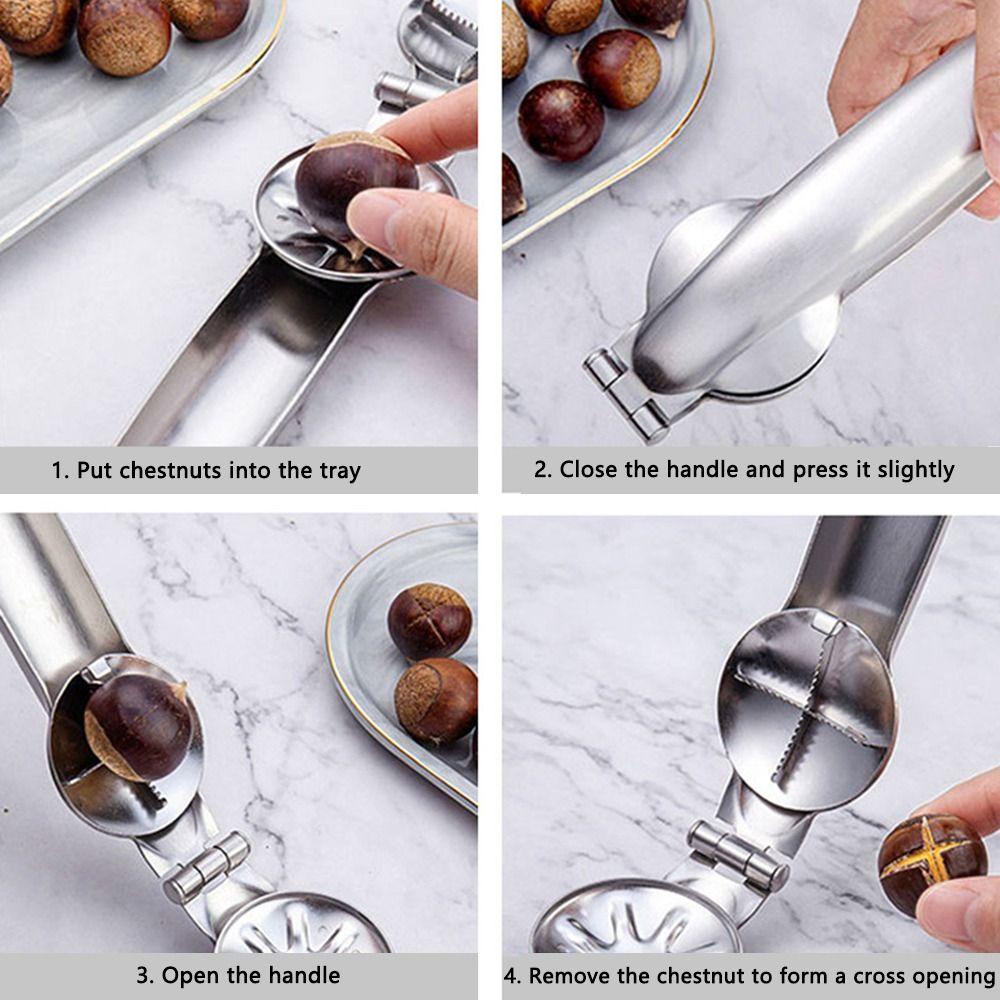 1. Put chestnuts into the tray

2. Close the handle and press it slightly

3. Open the handle

4. Remove the chestnut to form a cross opening