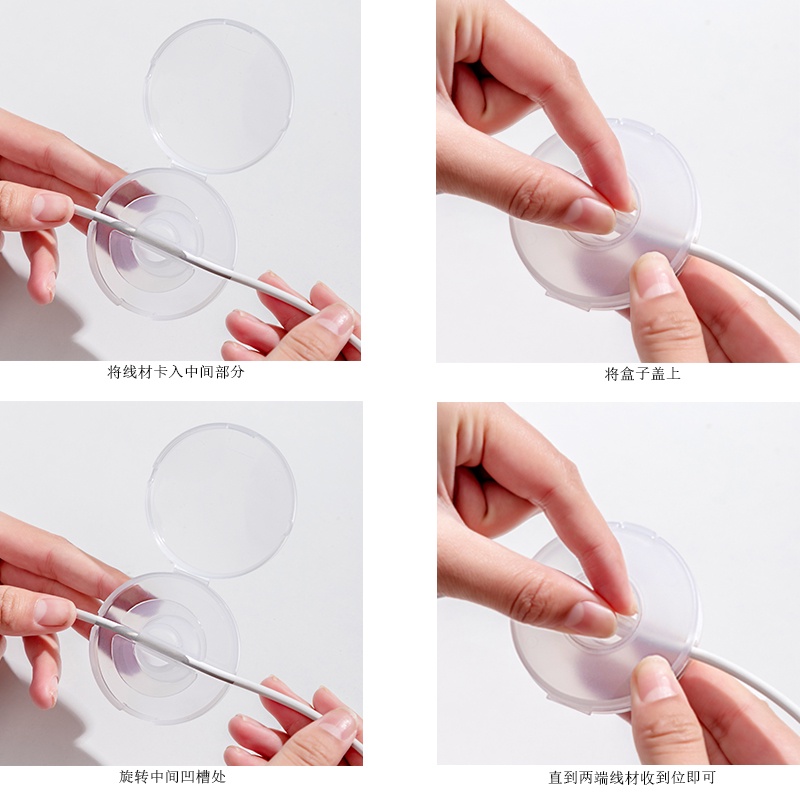 将线材卡入中间部分

将盒子盖上

旋转中间凹槽处

直到两端线材收到位即可