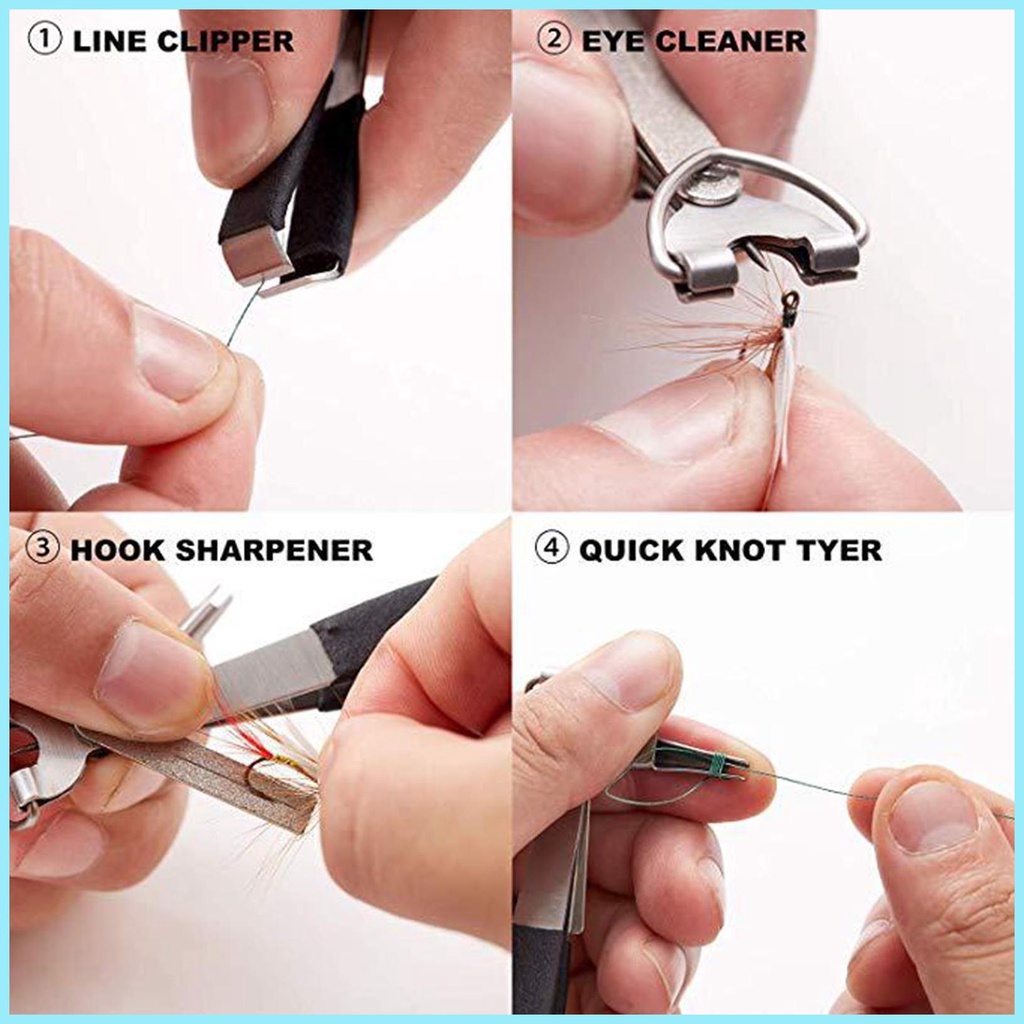 ① LINE CLIPPER

② EYE CLEANER

③ HOOK SHARPENER

④ QUICK KNOT TYER