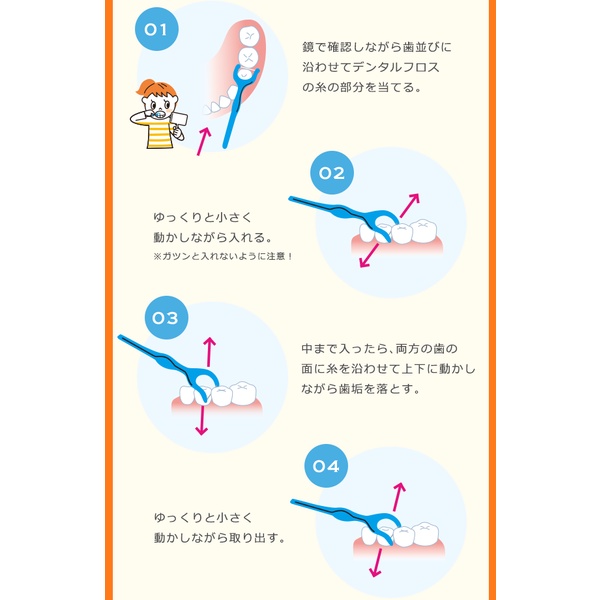 01

鏡で確認しながら歯並びに沿わせてデンタルフロスの糸の部分を当てる。

02

ゆっくりと小さく動かしながら入れる。
※ガツンと入れないように注意！

03

中まで入ったら、両方の歯の面に糸を沿わせて上下に動かしながら歯垢を落とす。

04

ゆっくりと小さく動かしながら取り出す。