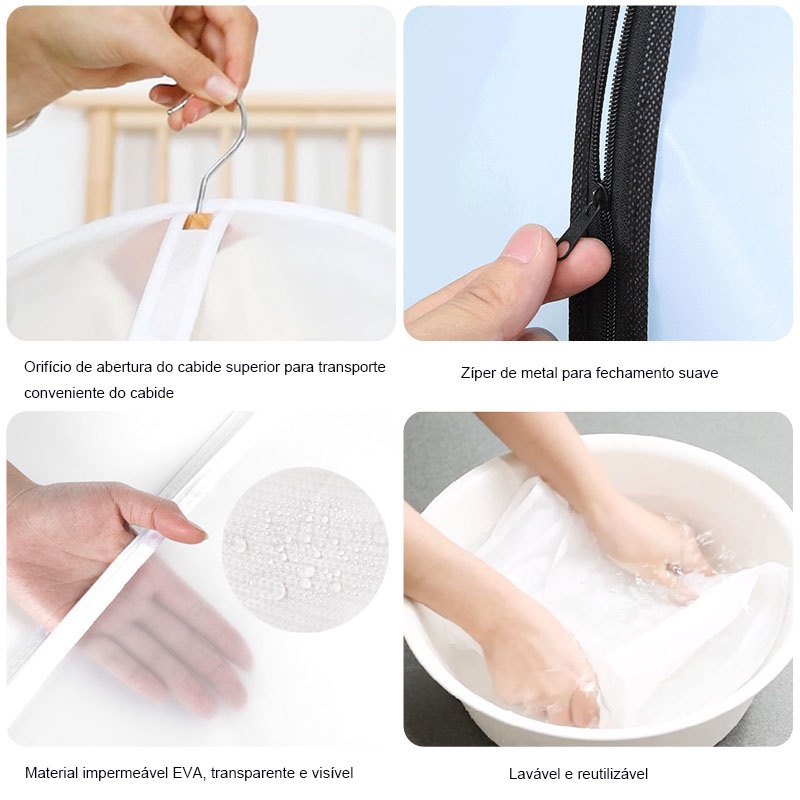 Orifício de abertura do cabide superior para transporte conveniente do cabide

Zíper de metal para fechamento suave

Material impermeável EVA, transparente e visível

Lavável e reutilizável