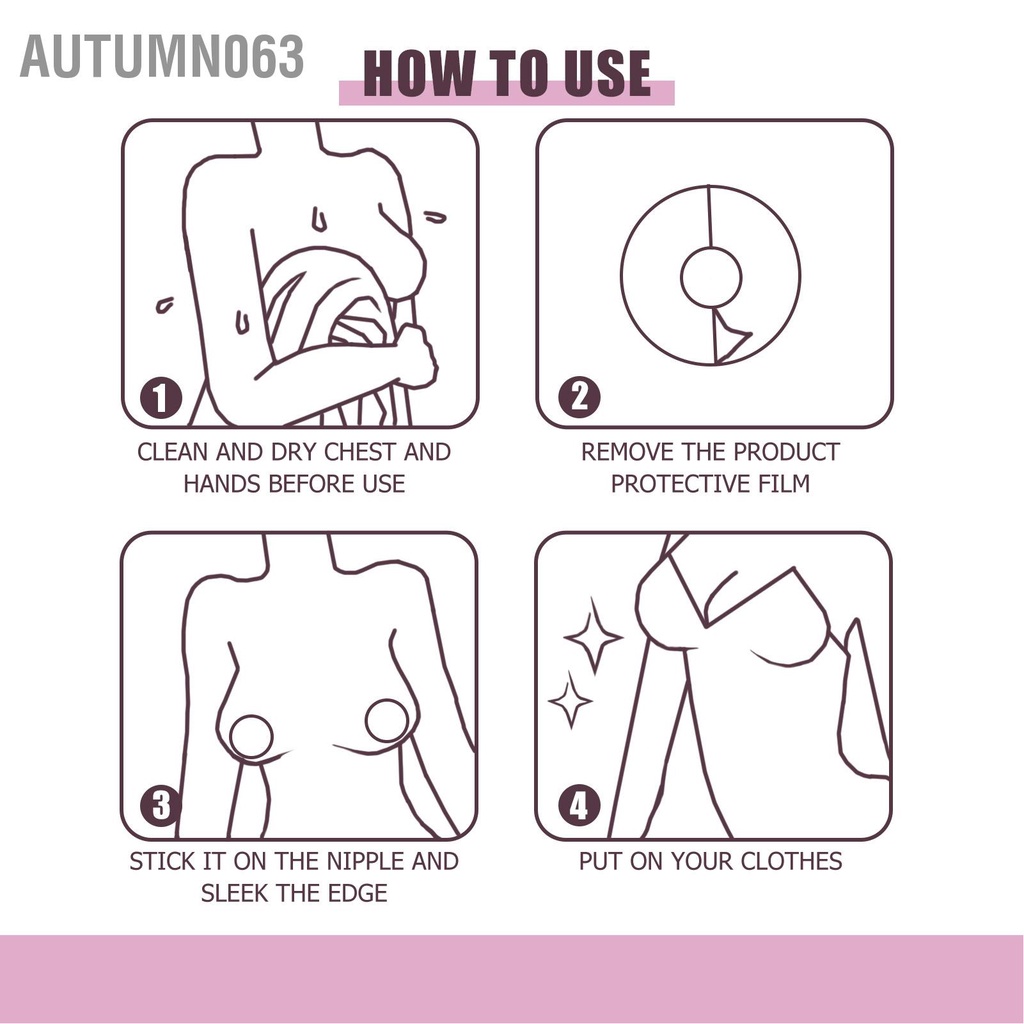 AUTUMN063

HOW TO USE

1
CLEAN AND DRY CHEST AND HANDS BEFORE USE

2
REMOVE THE PRODUCT PROTECTIVE FILM

3
STICK IT ON THE NIPPLE AND SLEEK THE EDGE

4
PUT ON YOUR CLOTHES