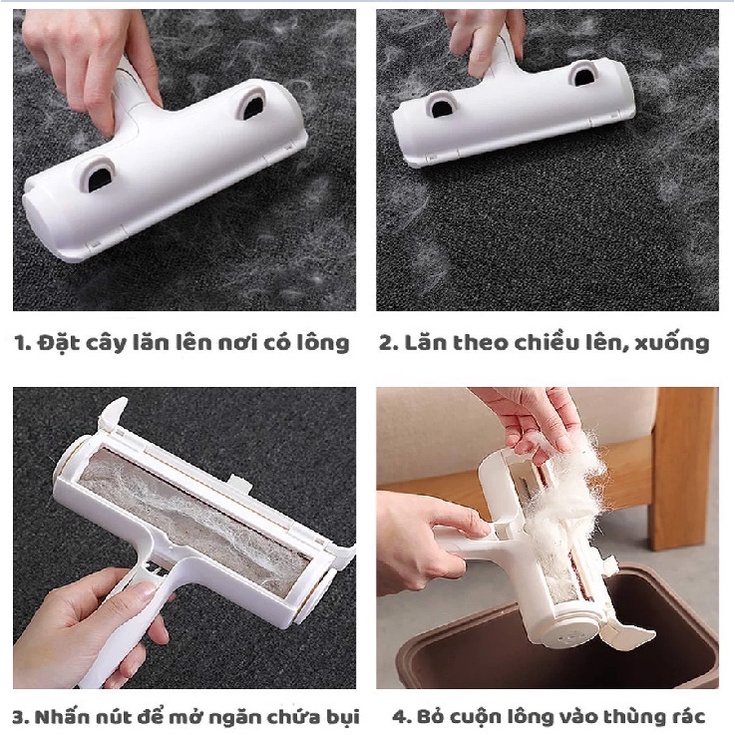 1. Đặt cây lăn lên nơi có lông

2. Lăn theo chiều lên, xuống

3. Nhấn nút để mở ngăn chứa bụi

4. Bỏ cuộn lông vào thùng rác