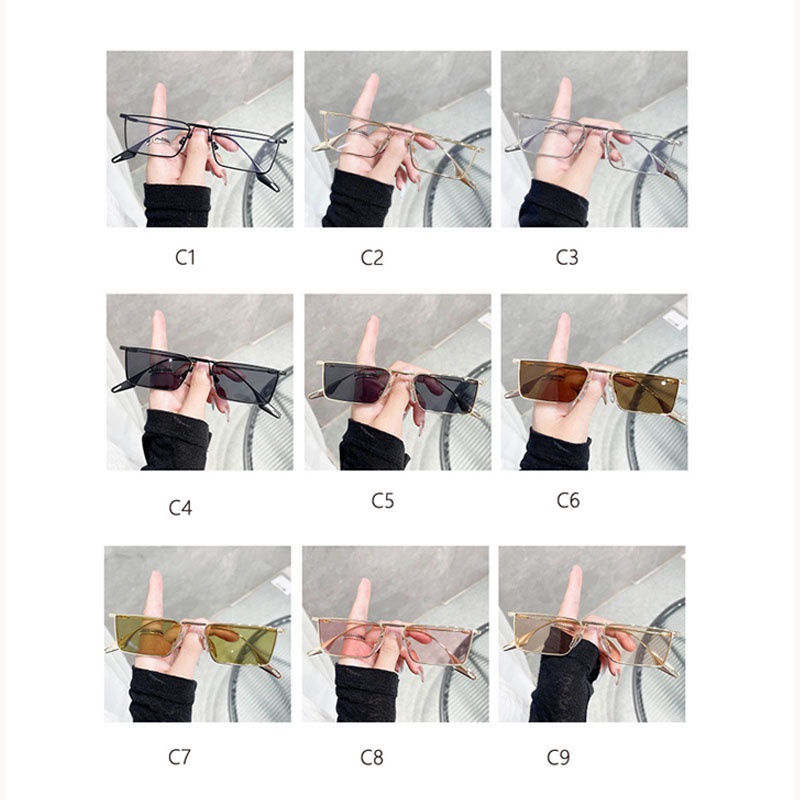 C1

C2

C3

C4

C5

C6

C7

C8

C9