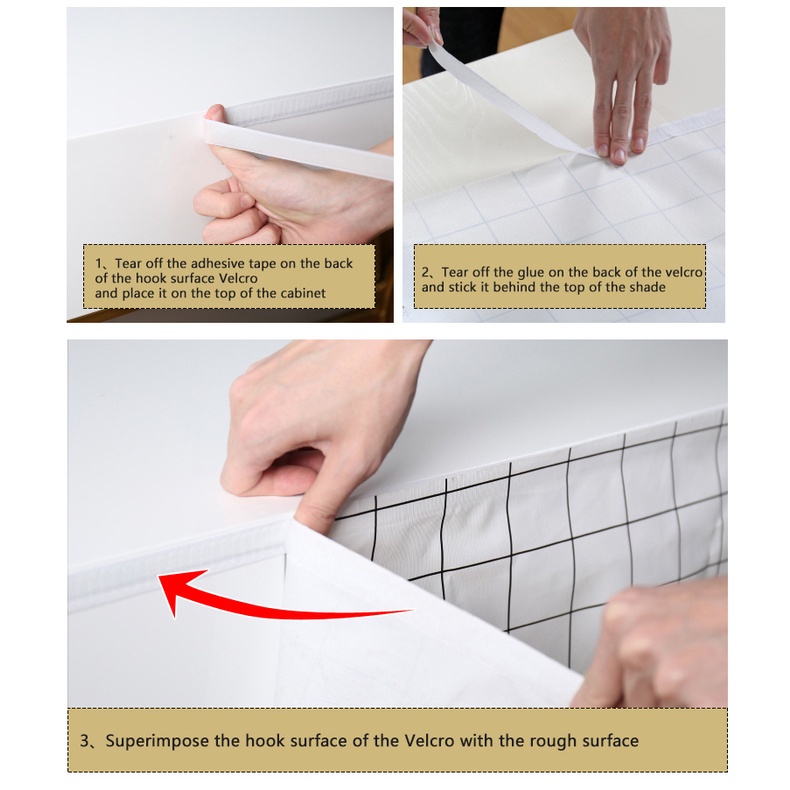 1、Tear off the adhesive tape on the back of the hook surface Velcro
and place it on the top of the cabinet

2、Tear off the glue on the back of the velcro and stick it behind the top of the shade

3、Superimpose the hook surface of the Velcro with the rough surface